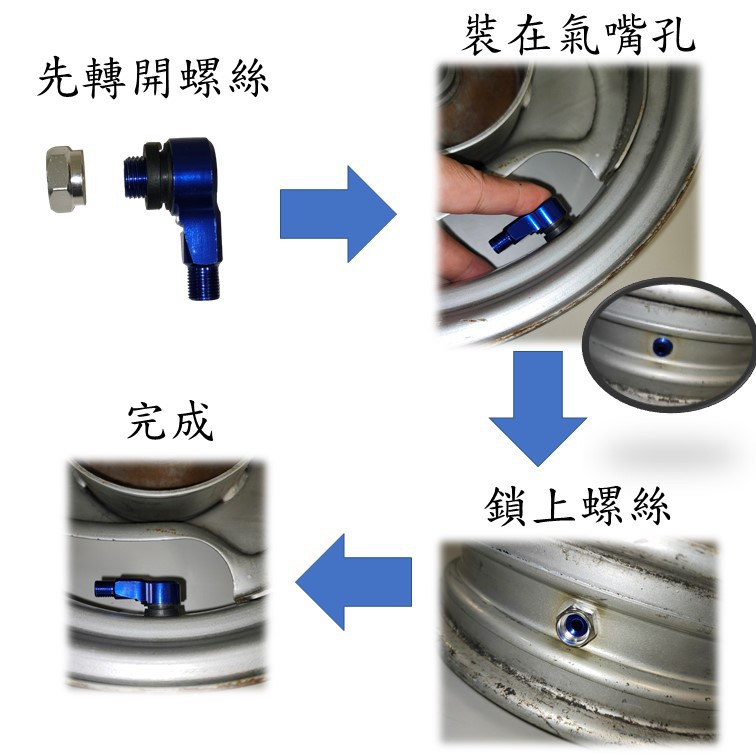 先轉開螺絲

裝在氣嘴孔

鎖上螺絲

完成