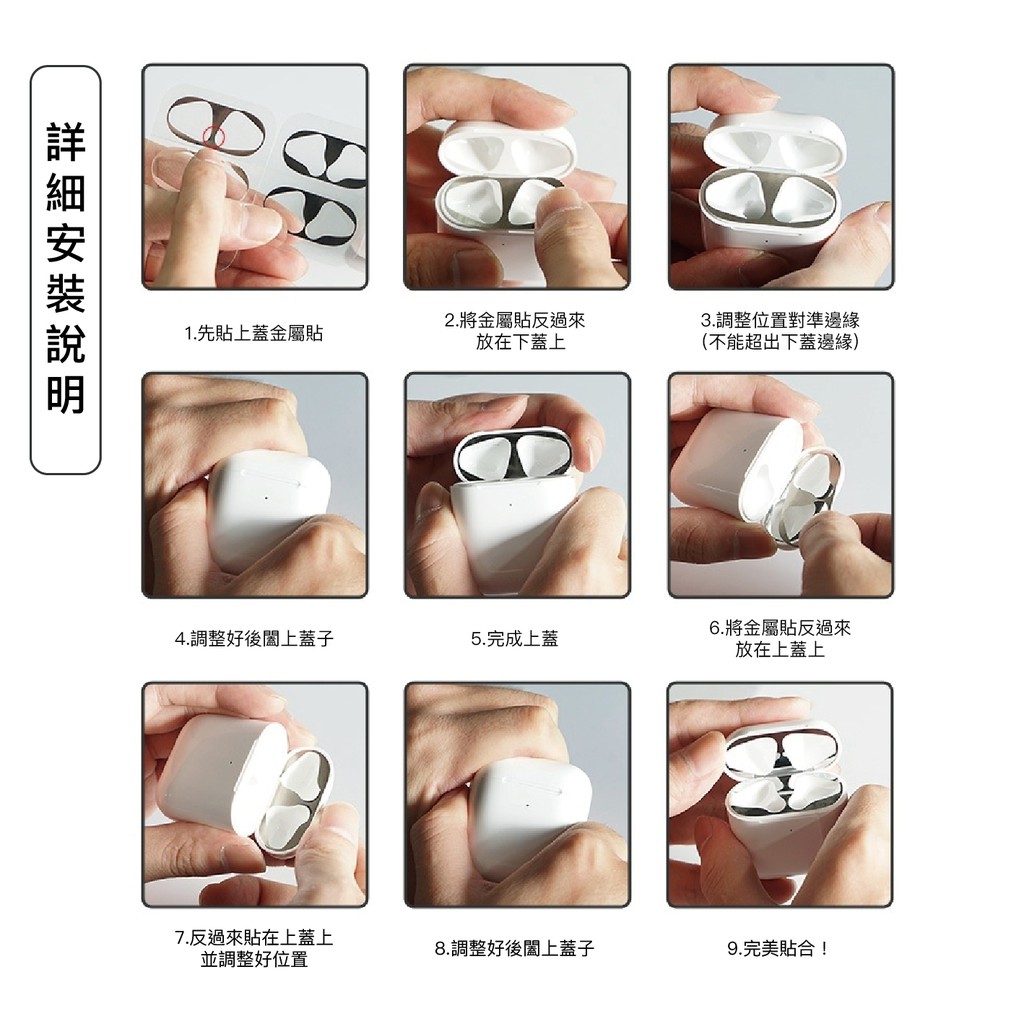 詳細安裝說明

1.先貼上蓋金屬貼

2.將金屬貼反過來
放在下蓋上

3.調整位置對準邊緣
(不能超出下蓋邊緣)

4.調整好後闔上蓋子

5.完成上蓋

6.將金屬貼反過來
放在上蓋上

7.反過來貼在上蓋上
並調整好位置

8.調整好後闔上蓋子

9.完美貼合!