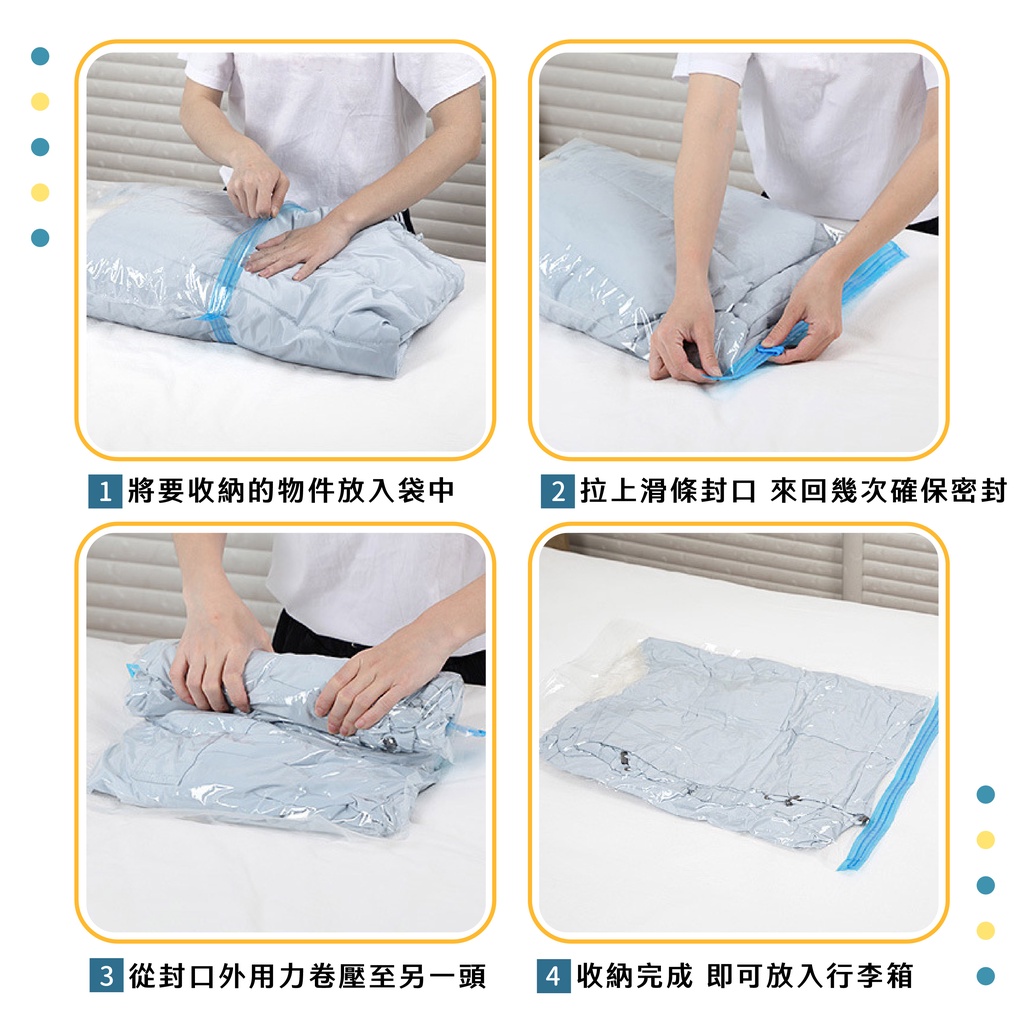 1 將要收納的物件放入袋中

2 拉上滑條封口 來回幾次確保密封

3 從封口外用力卷壓至另一頭

4 收納完成 即可放入行李箱