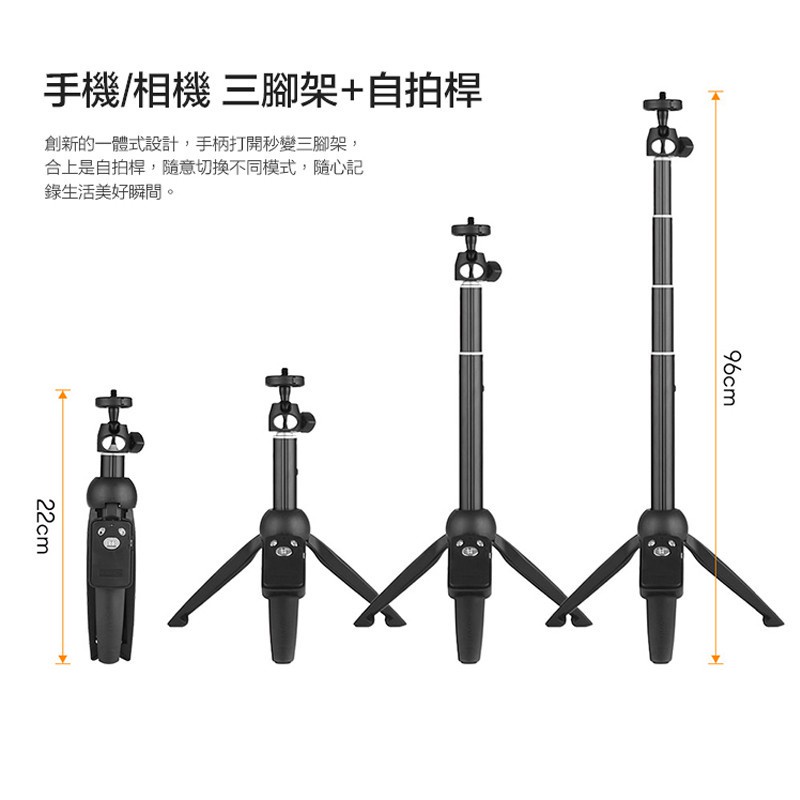 手機/相機 三腳架+自拍桿

創新的一體式設計，手柄打開秒變三腳架，合上是自拍桿，隨意切換不同模式，隨心記錄生活美好瞬間。

22cm

96cm