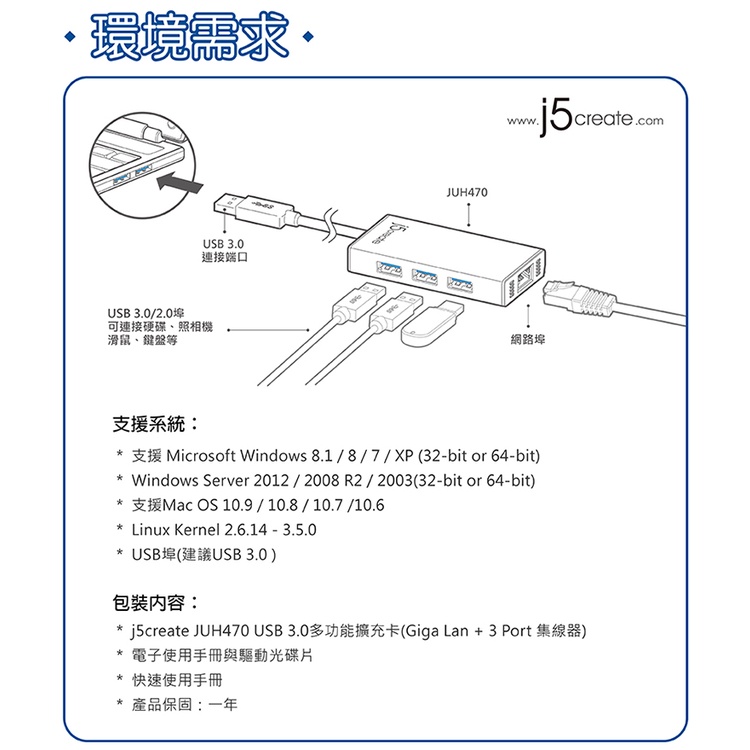 環境需求

www.j5create.com

JUH470

USB 3.0
連接端口

USB 3.0/2.0埠
可連接硬碟、照相機
滑鼠、鍵盤等

網路埠

支援系統：

* 支援 Microsoft Windows 8.1 / 8 / 7 / XP (32-bit or 64-bit)
* Windows Server 2012 / 2008 R2 / 2003(32-bit or 64-bit)
* 支援Mac OS 10.9 / 10.8 / 10.7 /10.6
* Linux Kernel 2.6.14 - 3.5.0
* USB埠(建議USB 3.0 )

包裝內容：

* j5create JUH470 USB 3.0多功能擴充卡(Giga Lan + 3 Port 集線器)
* 電子使用手冊與驅動光碟片
* 快速使用手冊
* 產品保固：一年