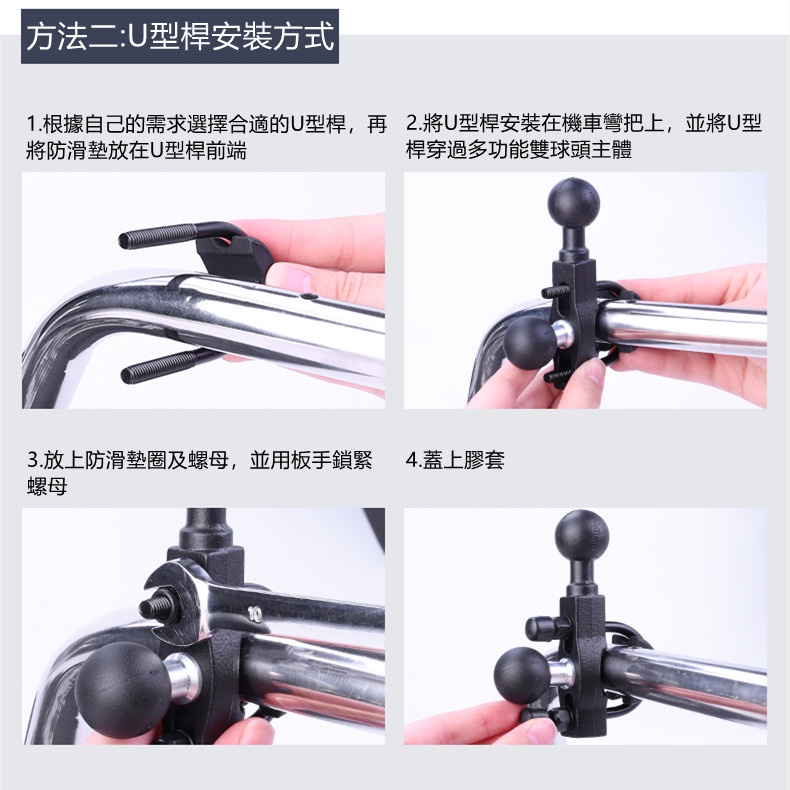 方法二:U型桿安裝方式

1.根據自己的需求選擇合適的U型桿，再將防滑墊放在U型桿前端

2.將U型桿安裝在機車彎把上，並將U型桿穿過多功能雙球頭主體

3.放上防滑墊圈及螺母，並用板手鎖緊螺母

10

4.蓋上膠套