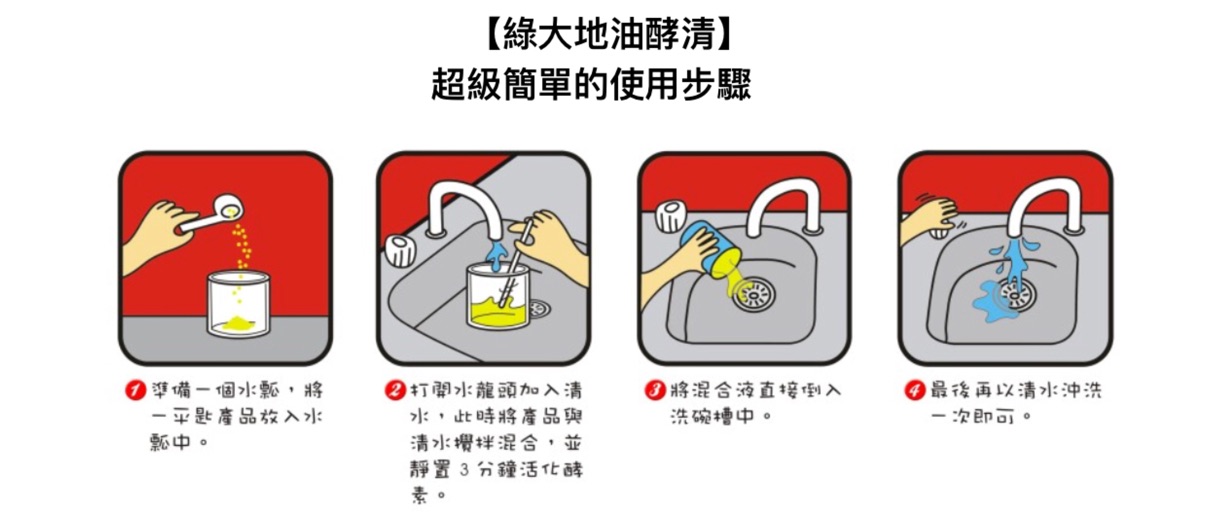 【綠大地油酵清】
超級簡單的使用步驟

1 準備一個水瓢，將一平匙產品放入水瓢中。

2 打開水龍頭加入清水，此時將產品與清水攪拌混合，並靜置 3 分鐘活化酵素。

3 將混合液直接倒入洗碗槽中。

4 最後再以清水沖洗一次即可。