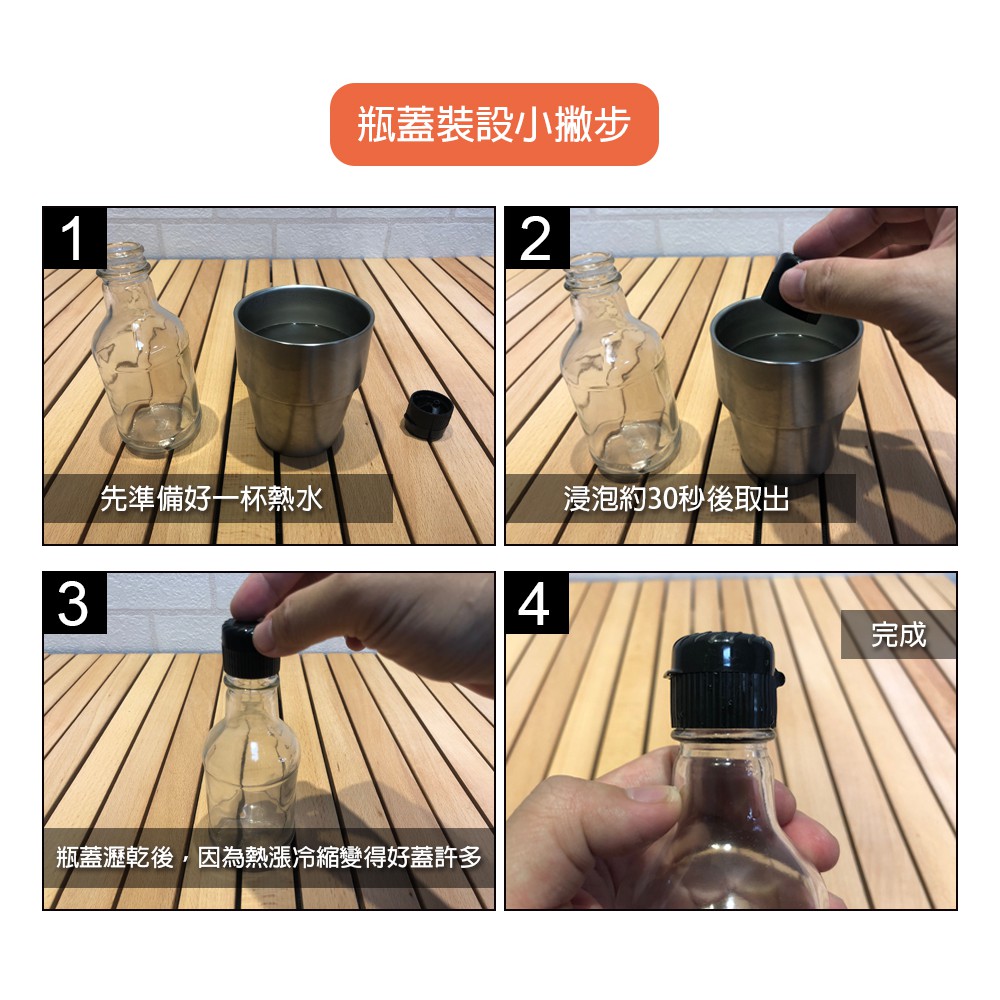 瓶蓋裝設小撇步

1
先準備好一杯熱水

2
浸泡約30秒後取出

3
瓶蓋瀝乾後，因為熱漲冷縮變得好蓋許多

4
完成