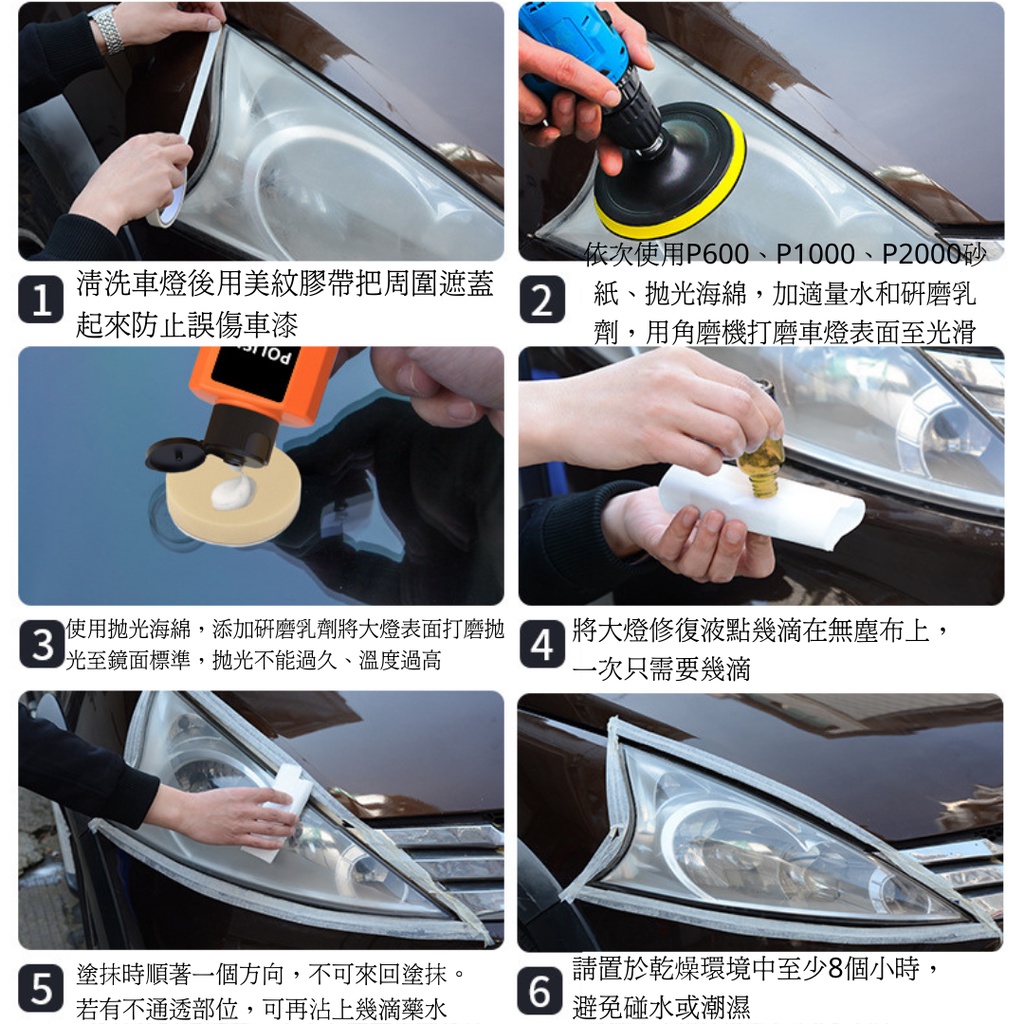 1 清洗車燈後用美紋膠帶把周圍遮蓋起來防止誤傷車漆

2 依次使用P600、P1000、P2000砂紙、抛光海綿，加適量水和研磨乳劑，用角磨機打磨車燈表面至光滑

POLISH

3 使用抛光海綿，添加研磨乳劑將大燈表面打磨抛光至鏡面標準，抛光不能過久、溫度過高

4 將大燈修復液點幾滴在無塵布上，一次只需要幾滴

5 塗抹時順著一個方向，不可來回塗抹。若有不通透部位，可再沾上幾滴藥水

6 請置於乾燥環境中至少8個小時，避免碰水或潮濕