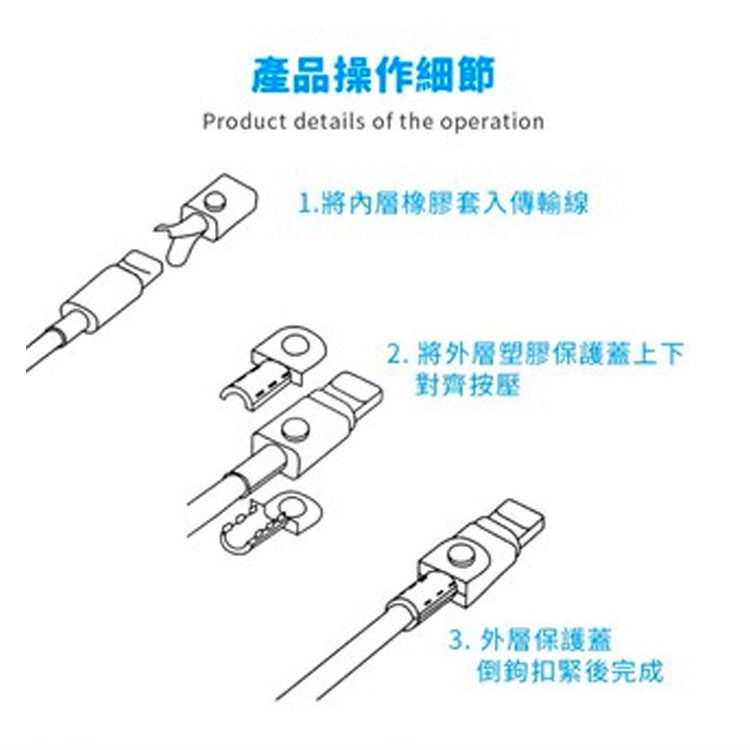 產品操作細節
Product details of the operation

1.將內層橡膠套入傳輸線

2. 將外層塑膠保護蓋上下對齊按壓

3. 外層保護蓋倒鉤扣緊後完成