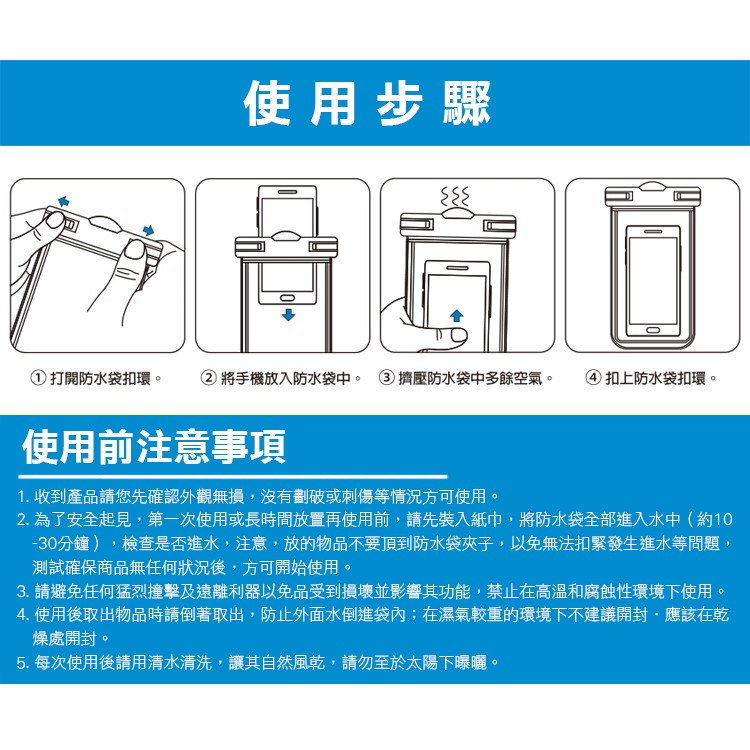 使用步驟

① 打開防水袋扣環。

② 將手機放入防水袋中。

③ 擠壓防水袋中多餘空氣。

④ 扣上防水袋扣環。

使用前注意事項

1. 收到產品請您先確認外觀無損，沒有劃破或刺傷等情況方可使用。
2. 為了安全起見，第一次使用或長時間放置再使用前，請先裝入紙巾，將防水袋全部進入水中（約10-30分鐘），檢查是否進水，注意，放的物品不要頂到防水袋夾子，以免無法扣緊發生進水等問題，測試確保商品無任何狀況後，方可開始使用。
3. 請避免任何猛烈撞擊及遠離利器以免品受到損壞並影響其功能，禁止在高溫和腐蝕性環境下使用。
4. 使用後取出物品時請倒著取出，防止外面水倒進袋內；在濕氣較重的環境下不建議開封，應該在乾燥處開封。
5. 每次使用後請用清水清洗，讓其自然風乾，請勿至於太陽下曝曬。