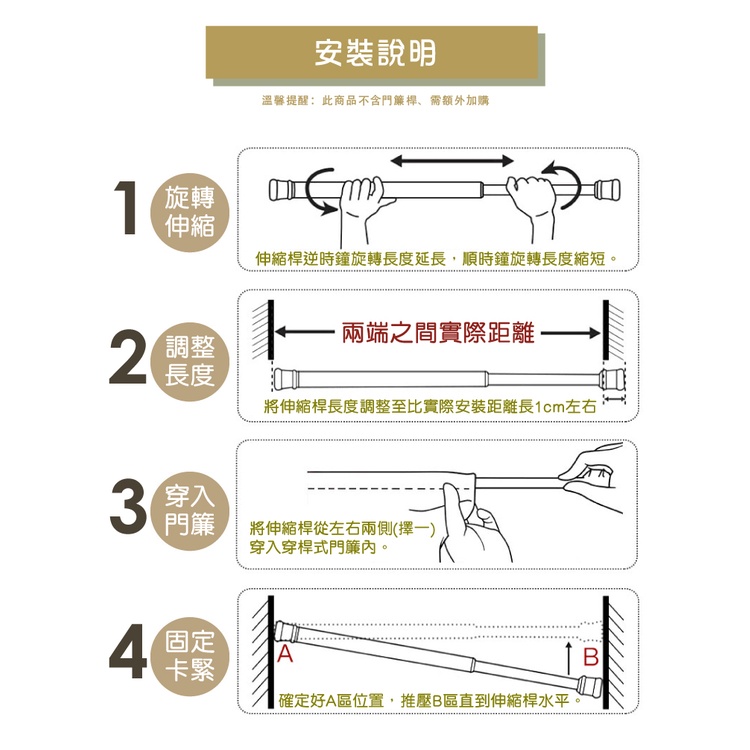 安裝說明

溫馨提醒：此商品不含門簾桿、需額外加購

1 旋轉伸縮

伸縮桿逆時鐘旋轉長度延長，順時鐘旋轉長度縮短。

2 調整長度

兩端之間實際距離

將伸縮桿長度調整至比實際安裝距離長1cm左右

3 穿入門簾

將伸縮桿從左右兩側(擇一)穿入穿桿式門簾內。

4 固定卡緊

A

B

確定好A區位置，推壓B區直到伸縮桿水平。