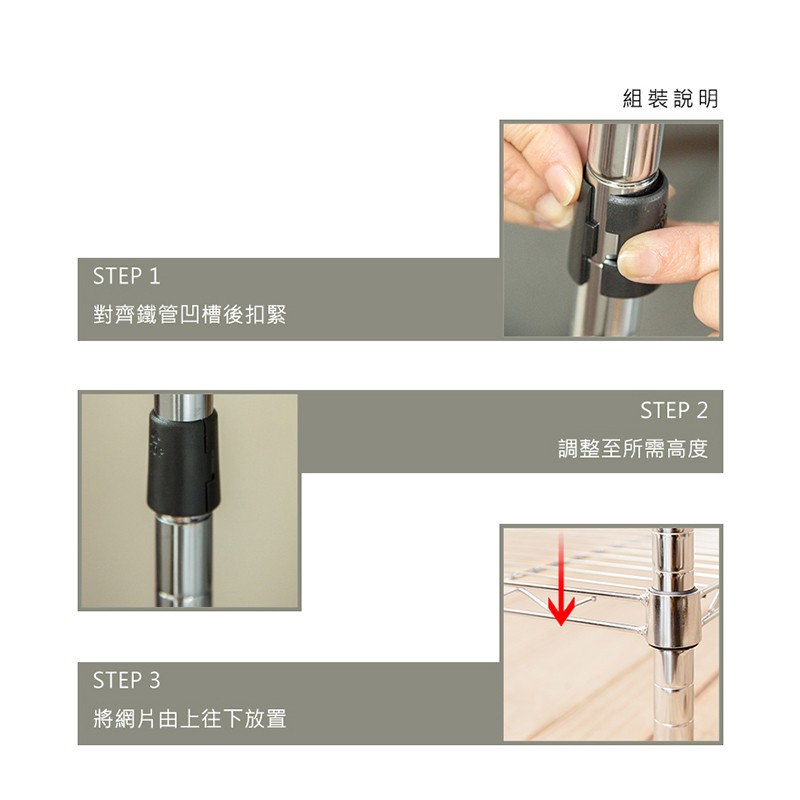 組裝說明

STEP 1
對齊鐵管凹槽後扣緊

STEP 2
調整至所需高度

STEP 3
將網片由上往下放置