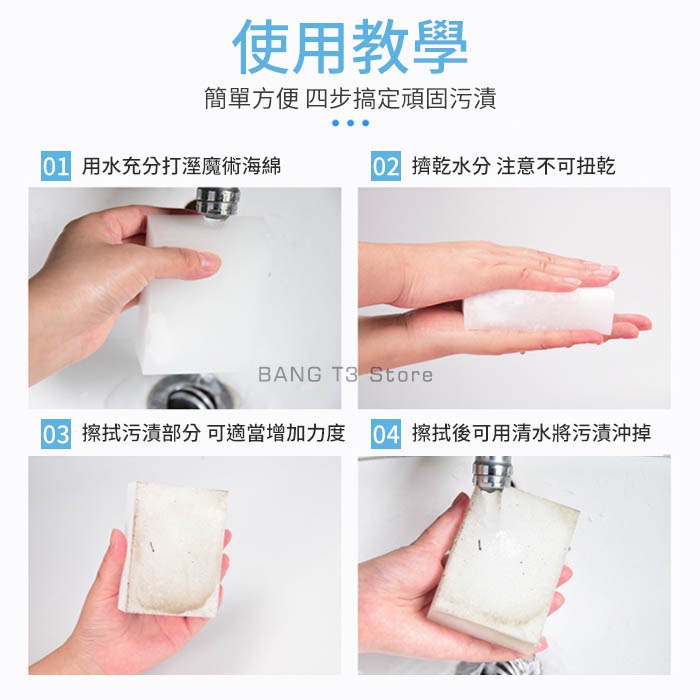 使用教學

簡單方便 四步搞定頑固污漬

01 用水充分打溼魔術海綿

02 擠乾水分 注意不可扭乾

BANG T3 Store

03 擦拭污漬部分 可適當增加力度

04 擦拭後可用清水將污漬沖掉