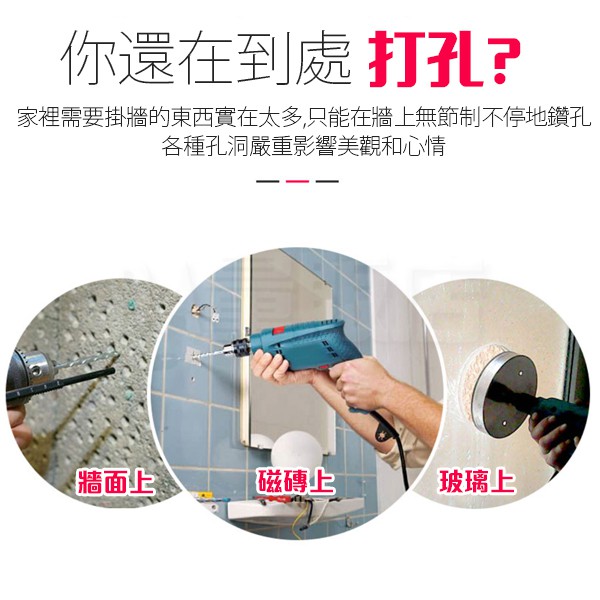 你還在到處 打孔?

家裡需要掛牆的東西實在太多,只能在牆上無節制不停地鑽孔
各種孔洞嚴重影響美觀和心情

牆面上

磁磚上

玻璃上