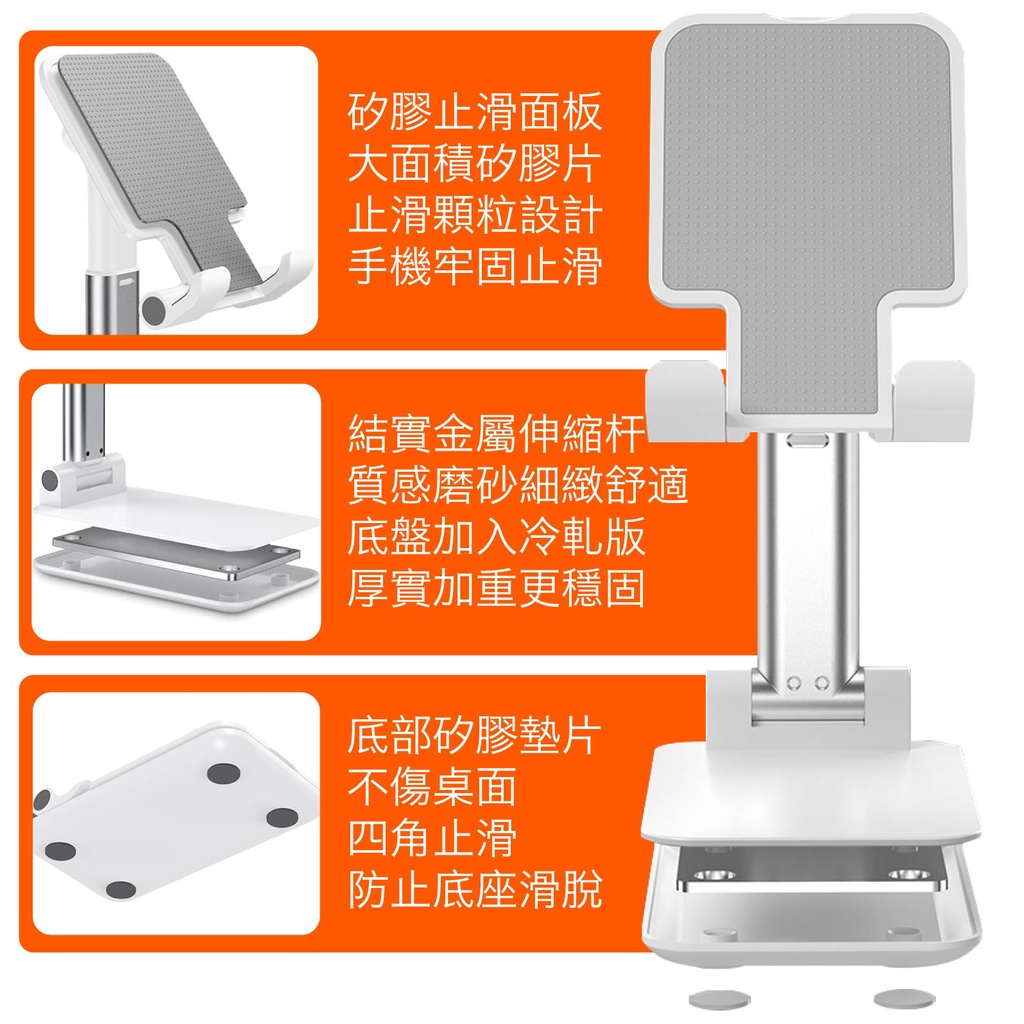 矽膠止滑面板
大面積矽膠片
止滑顆粒設計
手機牢固止滑

結實金屬伸縮杆
質感磨砂細緻舒適
底盤加入冷軋版
厚實加重更穩固

底部矽膠墊片
不傷桌面
四角止滑
防止底座滑脫