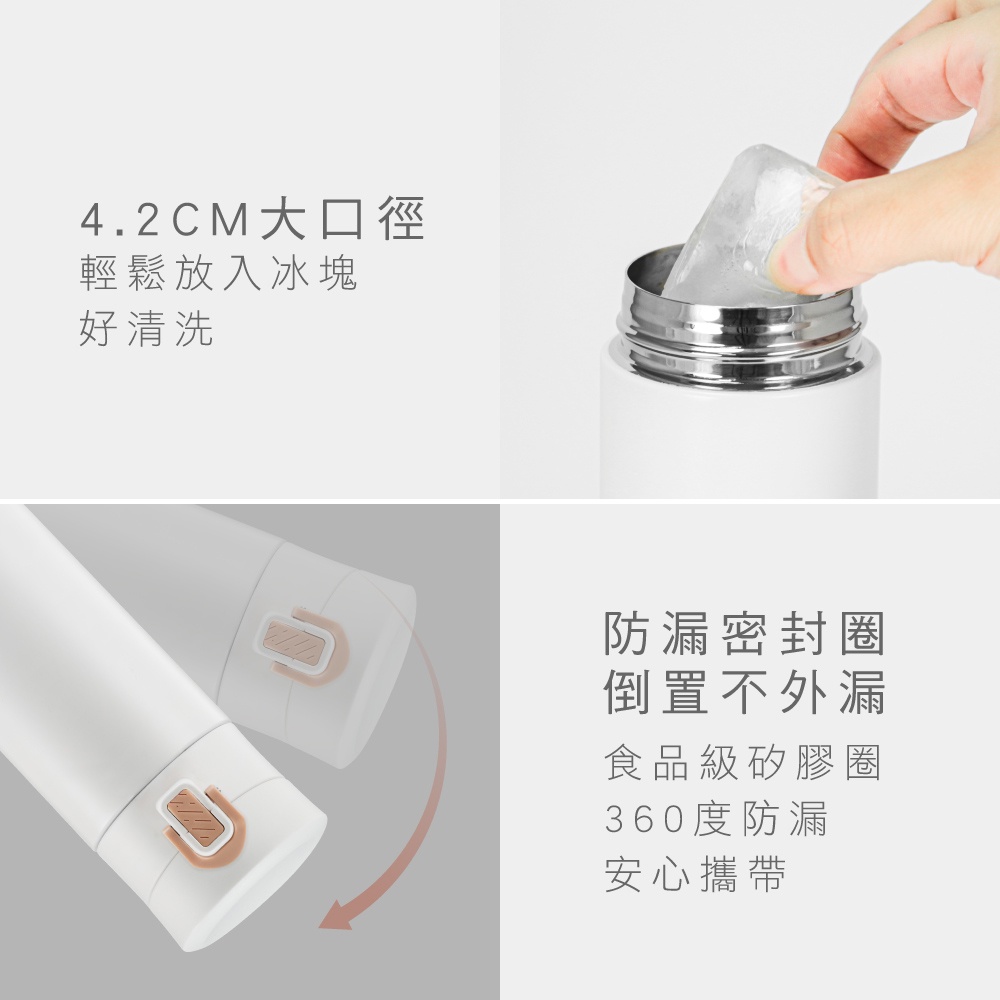 4.2CM大口徑
輕鬆放入冰塊
好清洗

防漏密封圈
倒置不外漏
食品級矽膠圈
360度防漏
安心攜帶