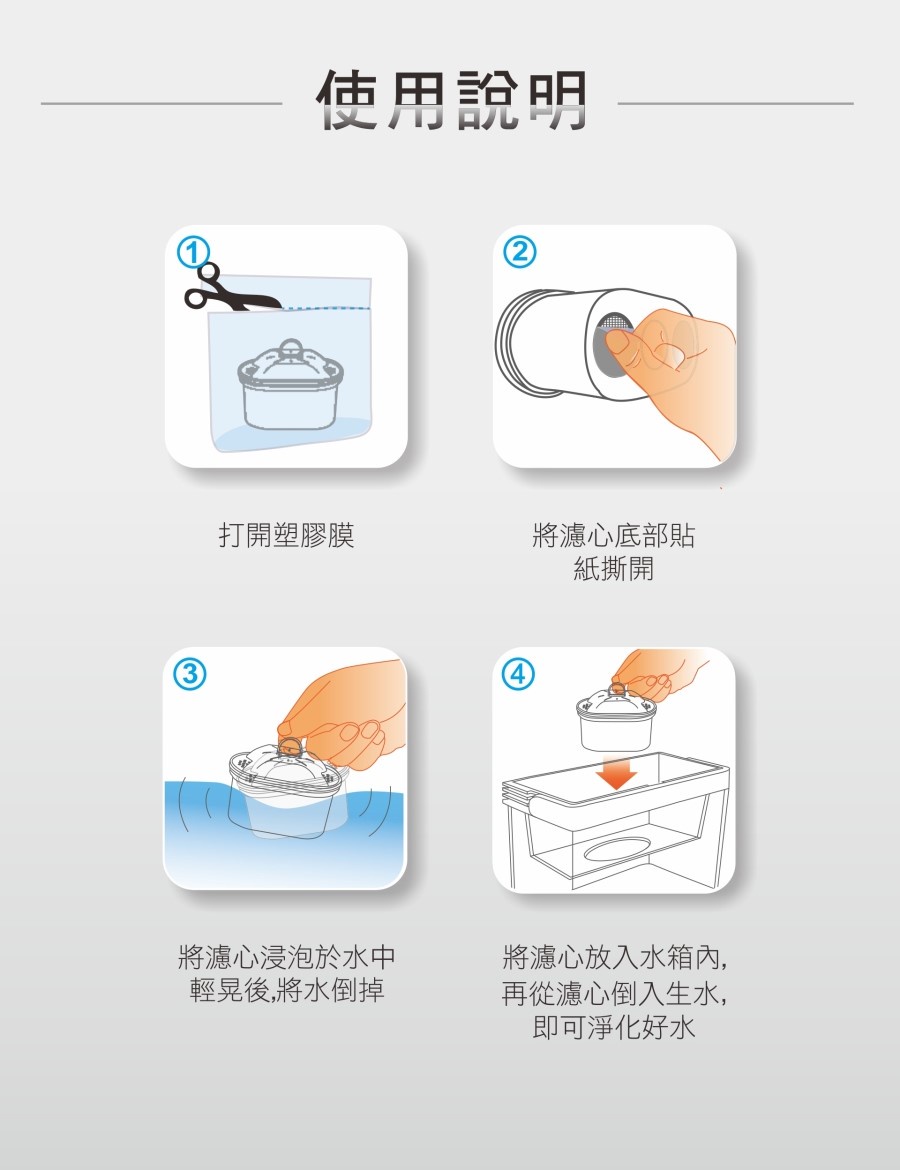 使用說明

①

打開塑膠膜

②

將濾心底部貼紙撕開

③

將濾心浸泡於水中輕晃後,將水倒掉

④

將濾心放入水箱內,再從濾心倒入生水,即可淨化好水