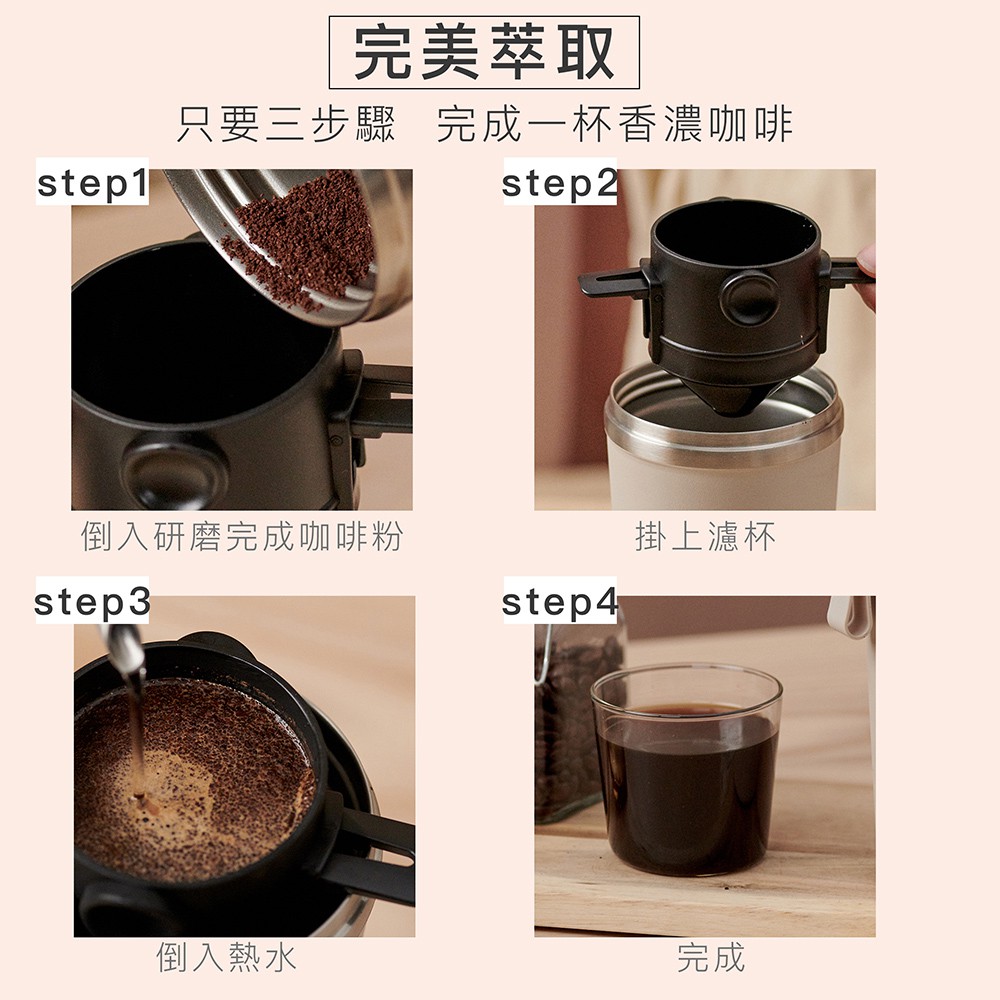 完美萃取

只要三步驟　完成一杯香濃咖啡

step1

倒入研磨完成咖啡粉

step2

掛上濾杯

step3

倒入熱水

step4

完成