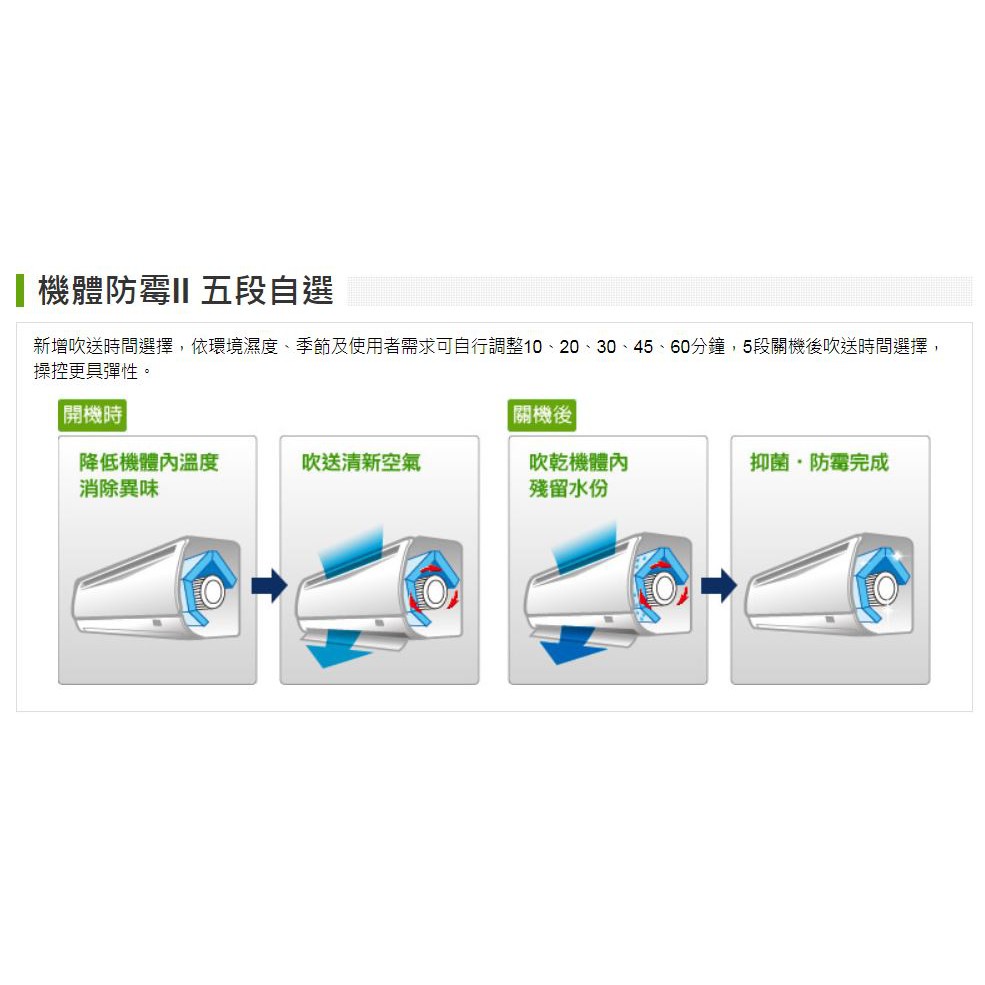 機體防霉II 五段自選

新增吹送時間選擇，依環境濕度、季節及使用者需求可自行調整10、20、30、45、60分鐘，5段關機後吹送時間選擇，操控更具彈性。

開機時

降低機體內溫度
消除異味

吹送清新空氣

關機後

吹乾機體內
殘留水份

抑菌・防霉完成