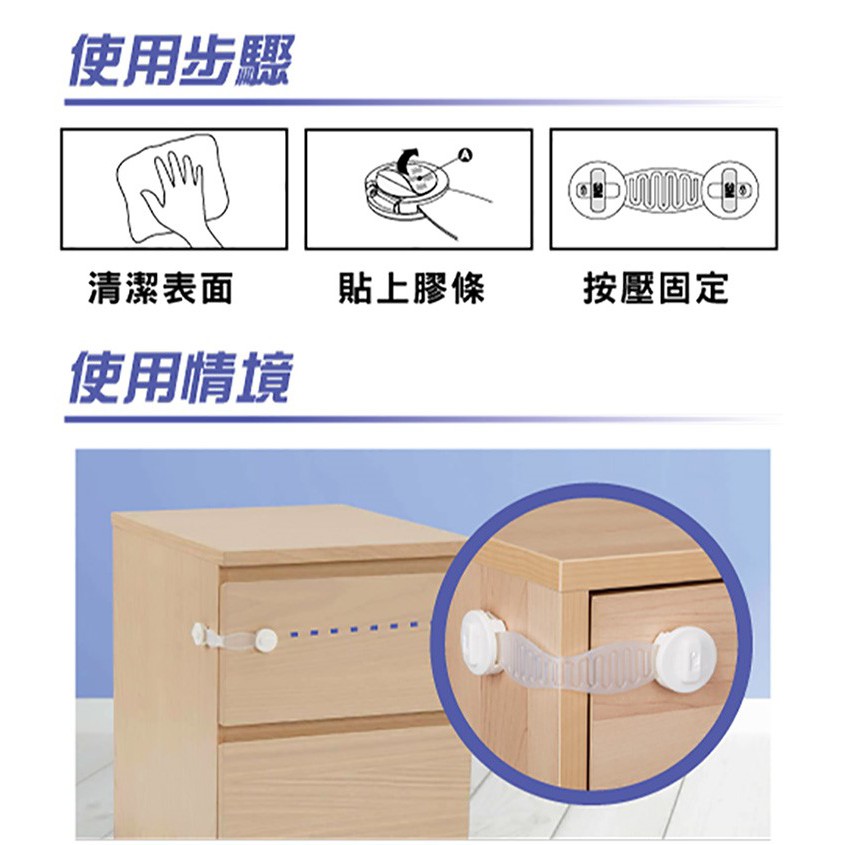 使用步驟

A

清潔表面

貼上膠條

按壓固定

使用情境