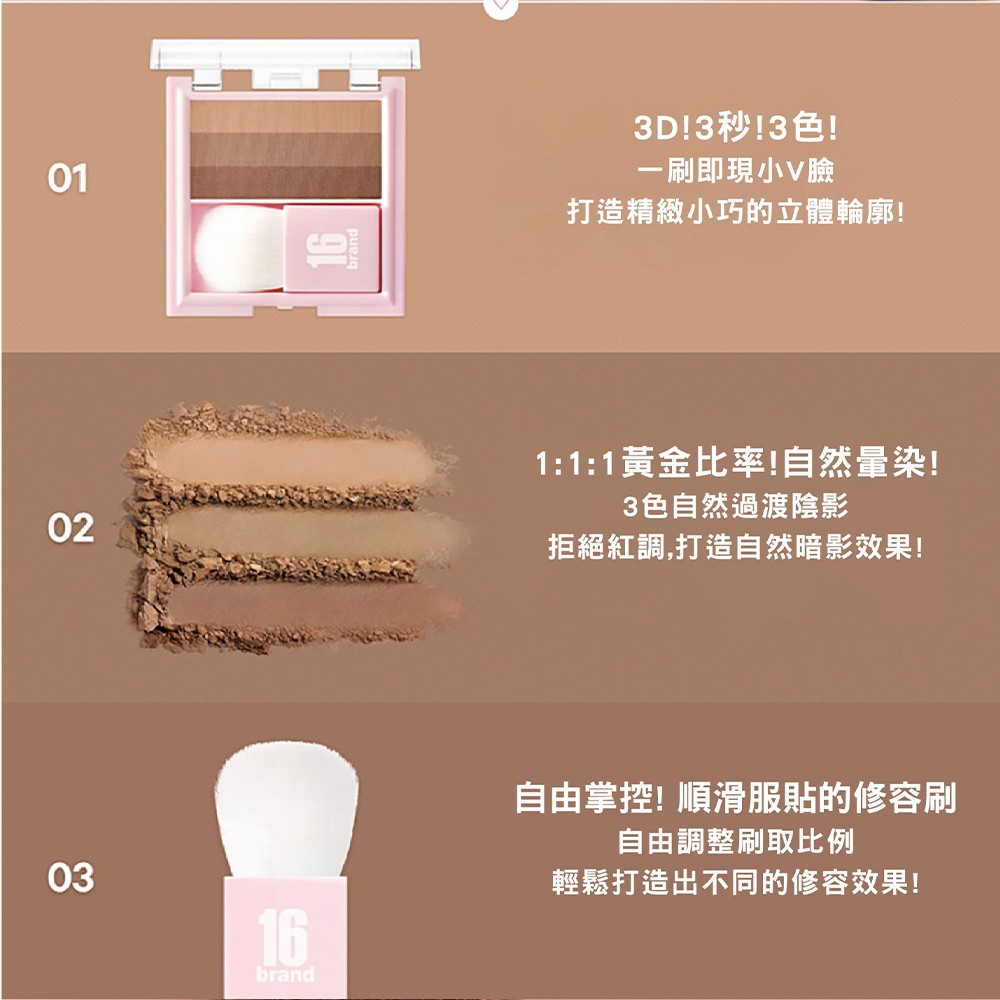 01

16 brand

3D!3秒!3色!
一刷即現小V臉
打造精緻小巧的立體輪廓!

02

1:1:1黃金比率!自然暈染!
3色自然過渡陰影
拒絕紅調,打造自然暗影效果!

03

16 brand

自由掌控! 順滑服貼的修容刷
自由調整刷取比例
輕鬆打造出不同的修容效果!