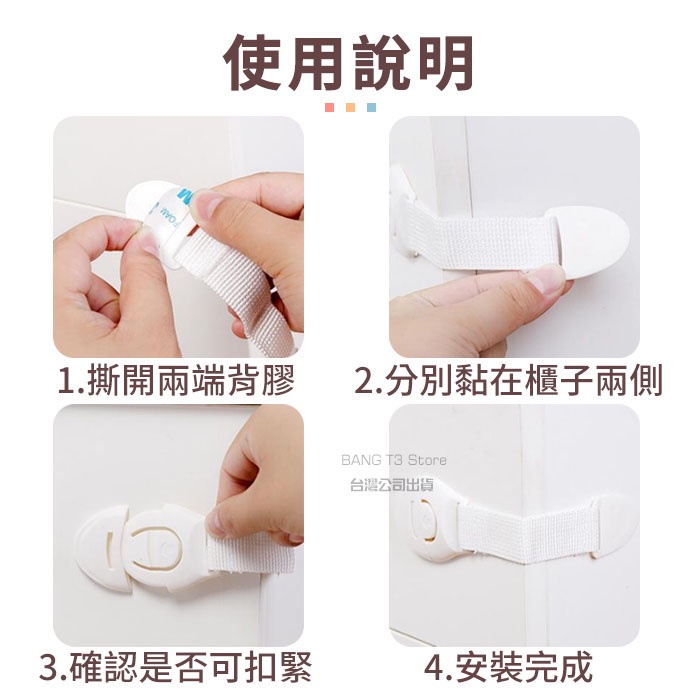 使用說明

1.撕開兩端背膠

2.分別黏在櫃子兩側

BANG T3 Store
台灣公司出貨

3.確認是否可扣緊

4.安裝完成