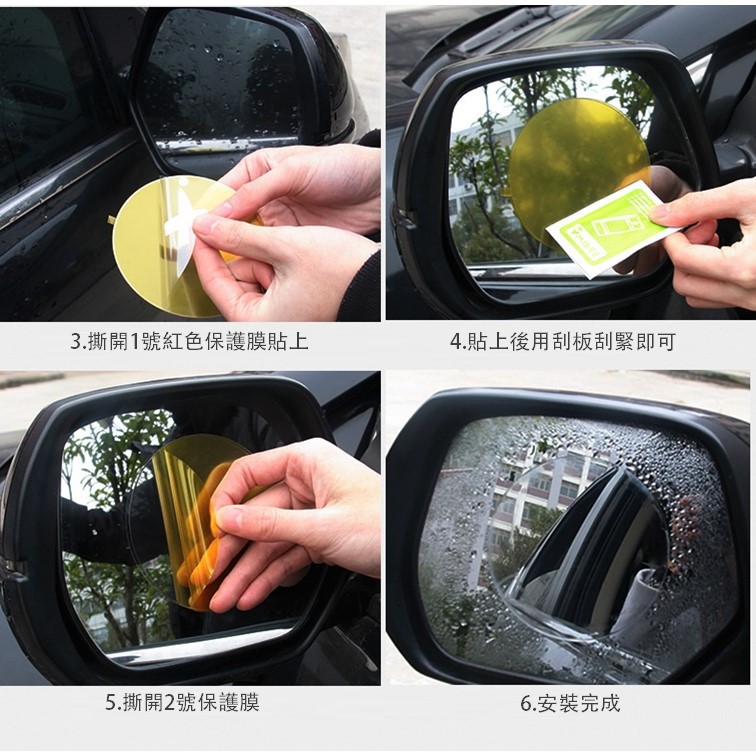 3.撕開1號紅色保護膜貼上

4.貼上後用刮板刮緊即可

5.撕開2號保護膜

6.安裝完成