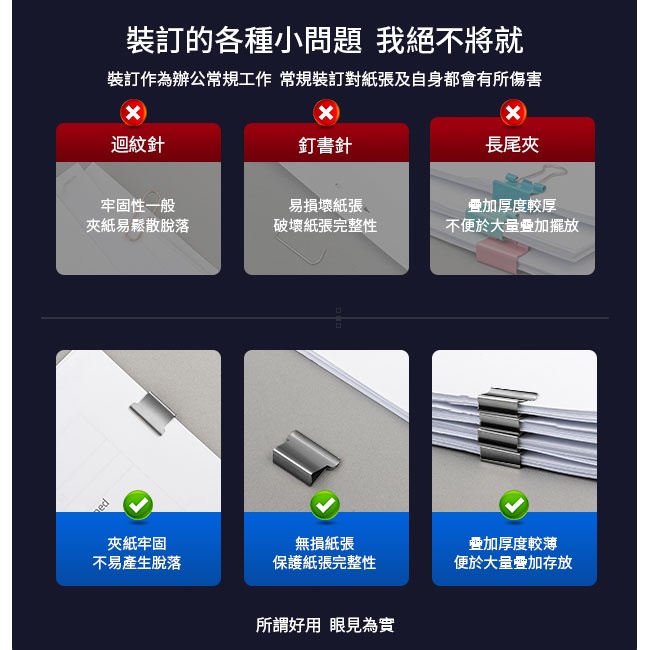 裝訂的各種小問題 我絕不將就

裝訂作為辦公常規工作 常規裝訂對紙張及自身都會有所傷害

迴紋針

牢固性一般
夾紙易鬆散脫落

釘書針

易損壞紙張
破壞紙張完整性

長尾夾

疊加厚度較厚
不便於大量疊加擺放

夾紙牢固
不易產生脫落

無損紙張
保護紙張完整性

疊加厚度較薄
便於大量疊加存放

所謂好用 眼見為實