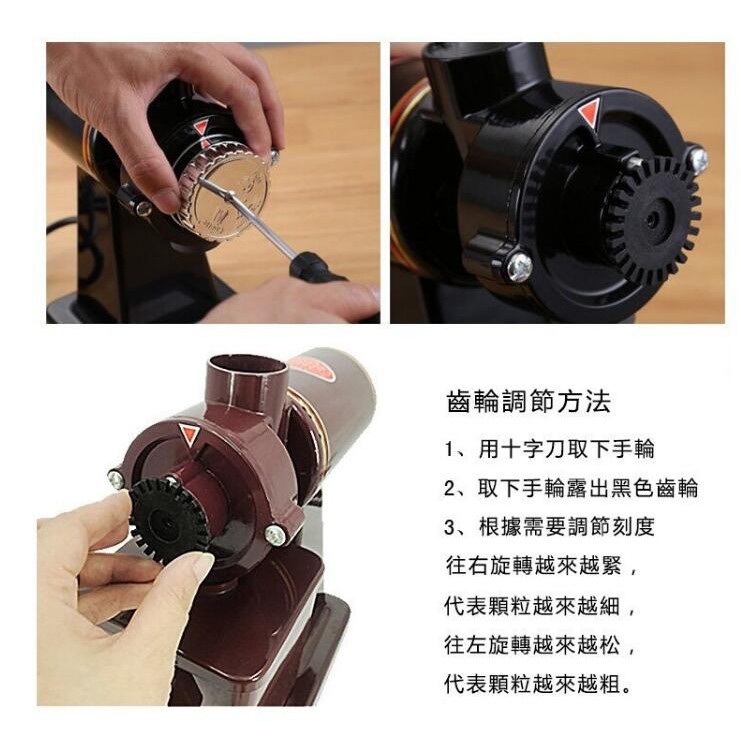 齒輪調節方法

1、用十字刀取下手輪

2、取下手輪露出黑色齒輪

3、根據需要調節刻度

往右旋轉越來越緊，

代表顆粒越來越細，

往左旋轉越來越松，

代表顆粒越來越粗。