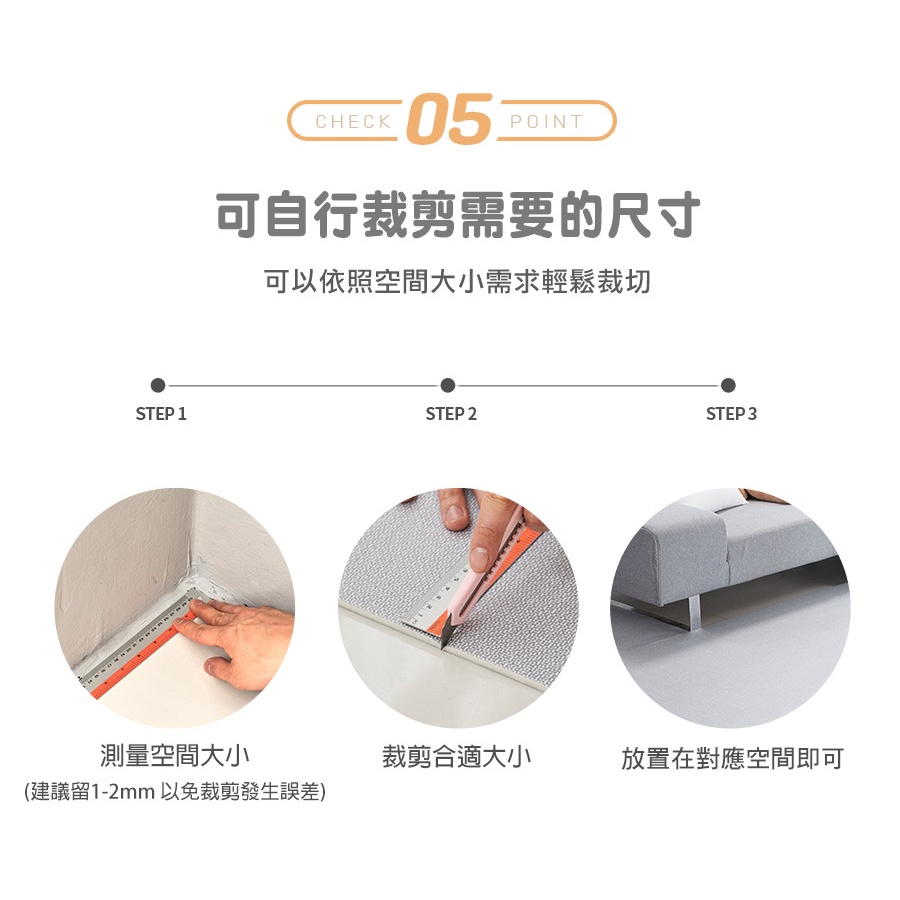 CHECK 05 POINT

可自行裁剪需要的尺寸

可以依照空間大小需求輕鬆裁切

STEP 1

STEP 2

STEP 3

測量空間大小
(建議留1-2mm 以免裁剪發生誤差)

裁剪合適大小

放置在對應空間即可