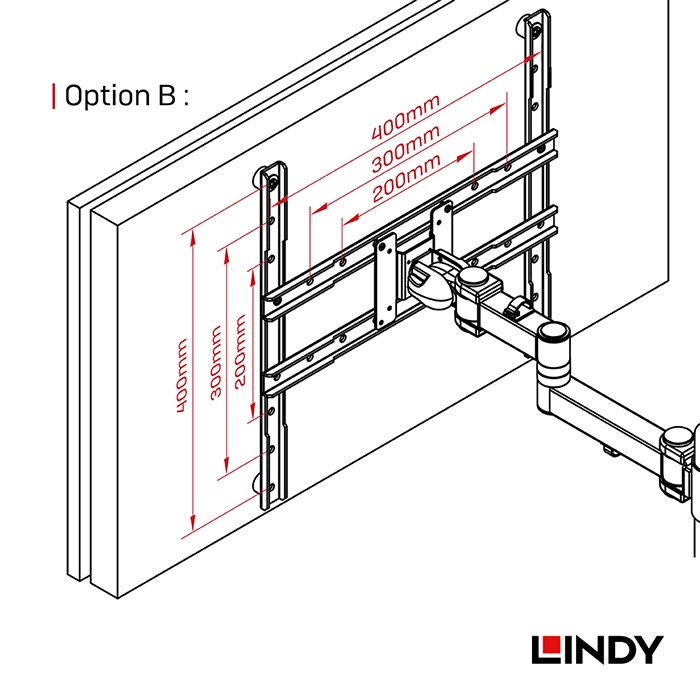 Option B :

400mm
300mm
200mm

400mm
300mm
200mm

LINDY