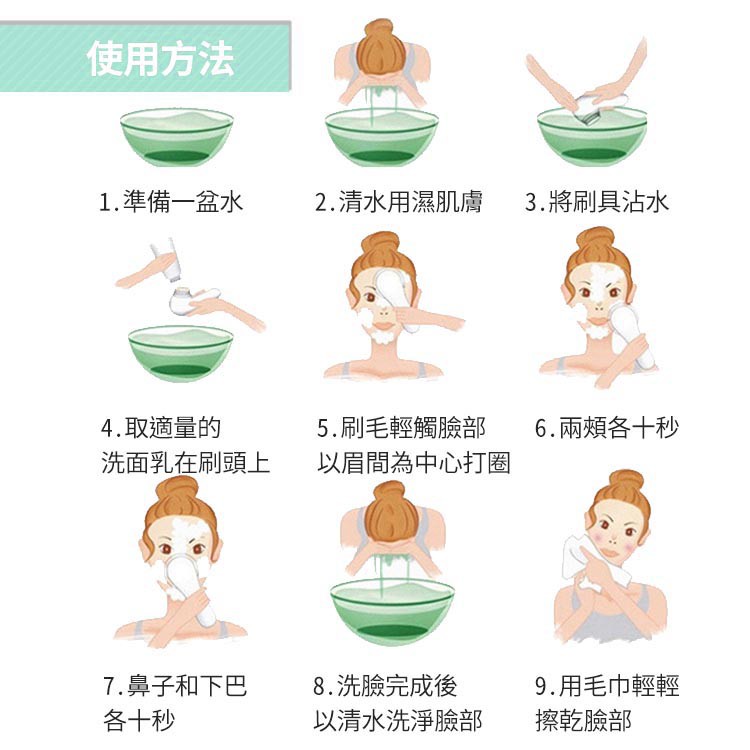 使用方法

1.準備一盆水

2.清水用濕肌膚

3.將刷具沾水

4.取適量的
洗面乳在刷頭上

5.刷毛輕觸臉部
以眉間為中心打圈

6.兩頰各十秒

7.鼻子和下巴
各十秒

8.洗臉完成後
以清水洗淨臉部

9.用毛巾輕輕
擦乾臉部