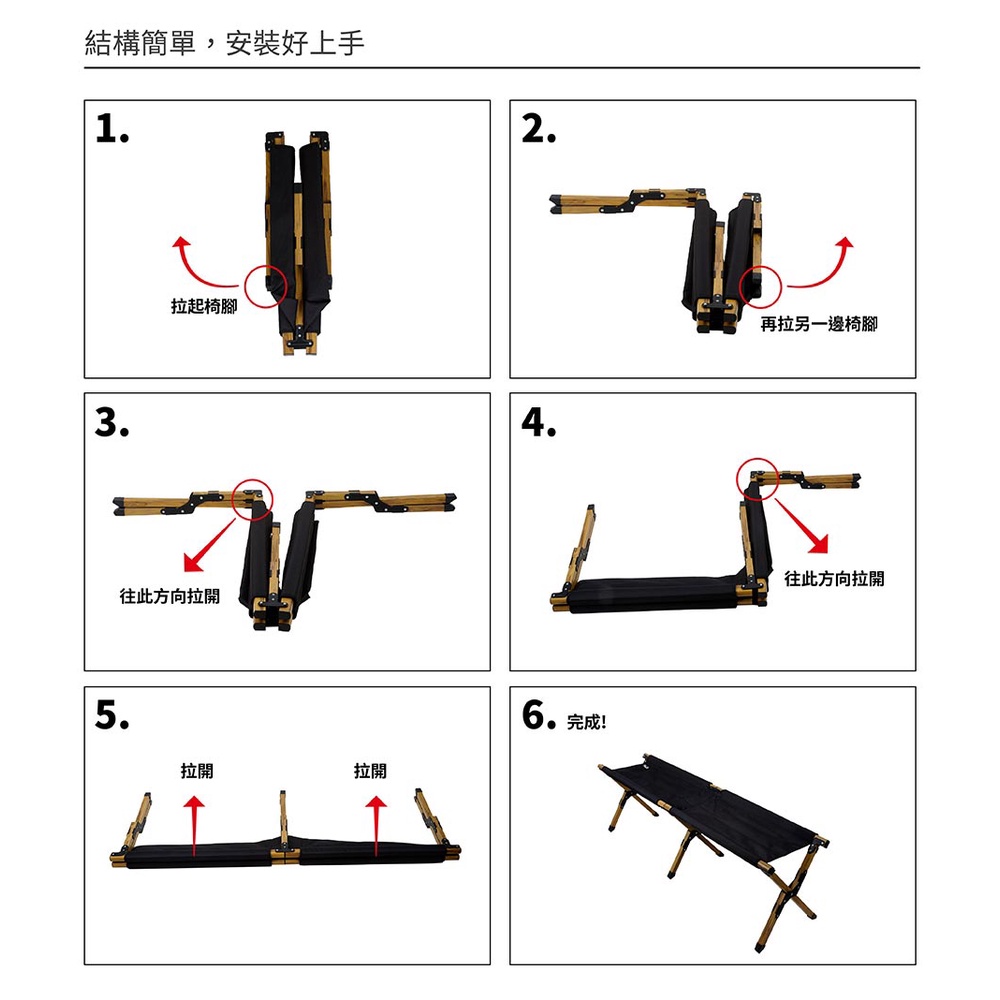 結構簡單，安裝好上手

1.
拉起椅腳

2.
再拉另一邊椅腳

3.
往此方向拉開

4.
往此方向拉開

5.
拉開
拉開

6. 完成!