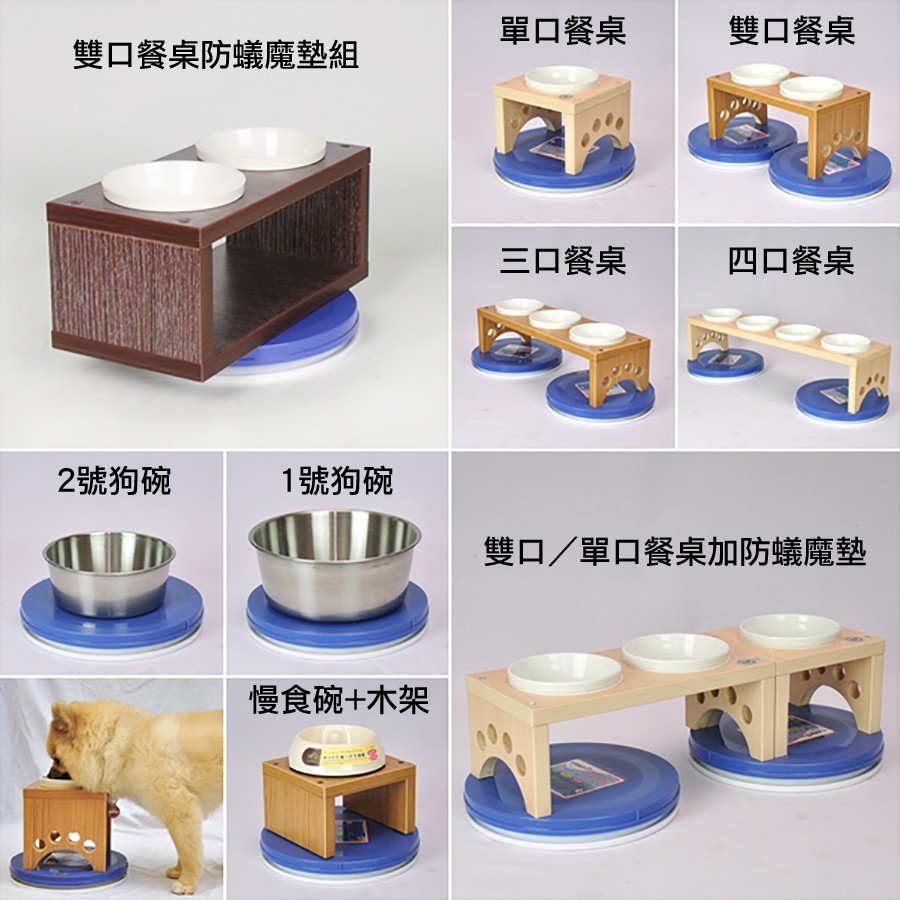 雙口餐桌防蟻魔墊組

單口餐桌

雙口餐桌

三口餐桌

四口餐桌

2號狗碗

1號狗碗

雙口／單口餐桌加防蟻魔墊

慢食碗+木架