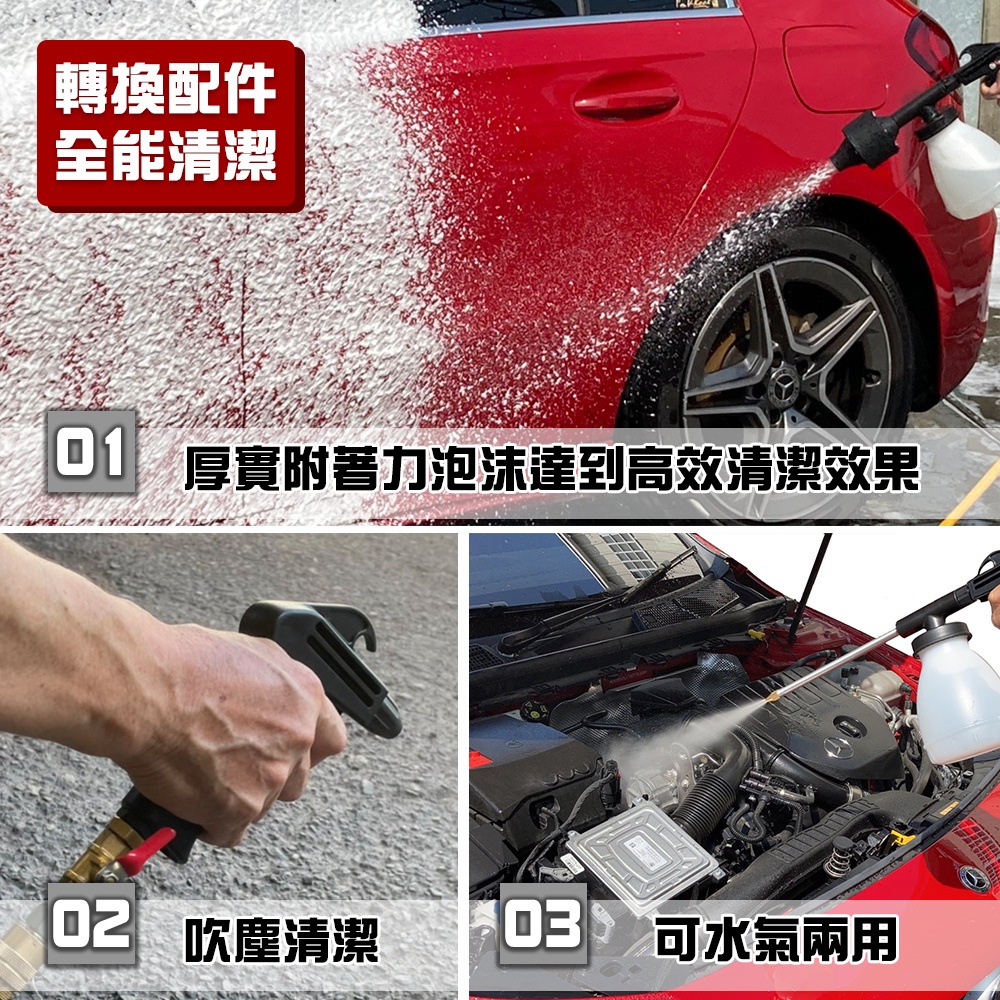 轉換配件
全能清潔

01 厚實附著力泡沫達到高效清潔效果

02 吹塵清潔

03 可水氣兩用