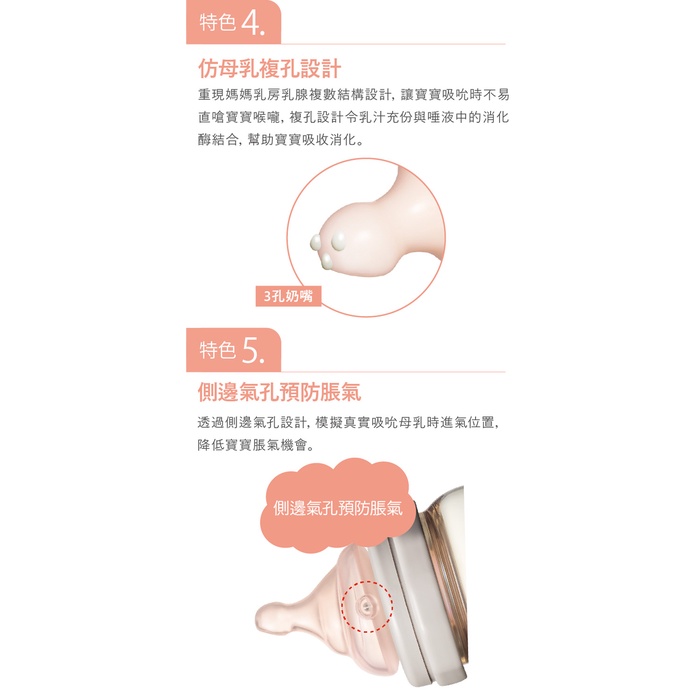 特色 4.

仿母乳複孔設計

重現媽媽乳房乳腺複數結構設計，讓寶寶吸吮時不易直嗆寶寶喉嚨，複孔設計令乳汁充份與唾液中的消化酵結合，幫助寶寶吸收消化。

3孔奶嘴

特色 5.

側邊氣孔預防脹氣

透過側邊氣孔設計，模擬真實吸吮母乳時進氣位置，降低寶寶脹氣機會。

側邊氣孔預防脹氣