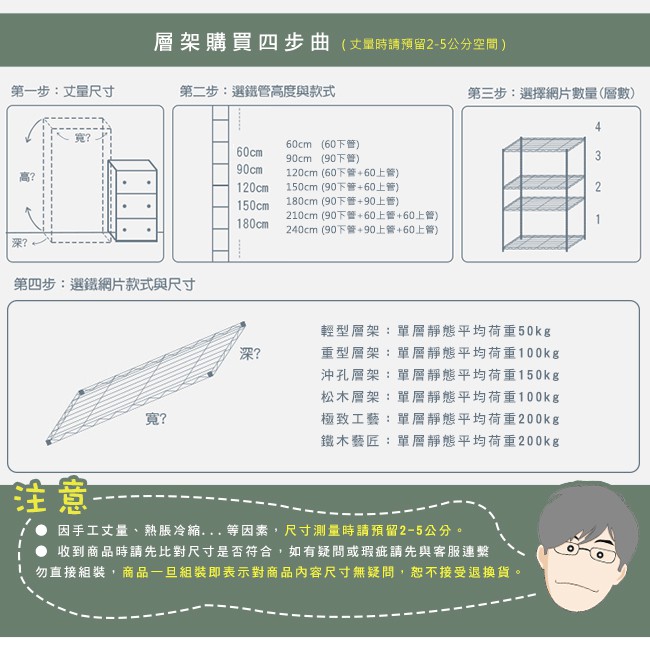 層架購買四步曲 (丈量時請預留2-5公分空間)

第一步：丈量尺寸

寬?

高?

深?

第二步：選鐵管高度與款式

60cm
90cm
120cm
150cm
180cm

60cm (60下管)
90cm (90下管)
120cm (60下管+60上管)
150cm (90下管+60上管)
180cm (90下管+90上管)
210cm (90下管+60上管+60上管)
240cm (90下管+90上管+60上管)

第三步：選擇網片數量(層數)

4
3
2
1

第四步：選鐵網片款式與尺寸

深?

寬?

輕型層架：單層靜態平均荷重50kg
重型層架：單層靜態平均荷重100kg
沖孔層架：單層靜態平均荷重150kg
松木層架：單層靜態平均荷重100kg
極致工藝：單層靜態平均荷重200kg
鐵木藝匠：單層靜態平均荷重200kg

注意

● 因手工丈量、熱脹冷縮...等因素，尺寸測量時請預留2-5公分。
● 收到商品時請先比對尺寸是否符合，如有疑問或瑕疵請先與客服連繫勿直接組裝，商品一旦組裝即表示對商品內容尺寸無疑問，恕不接受退換貨。