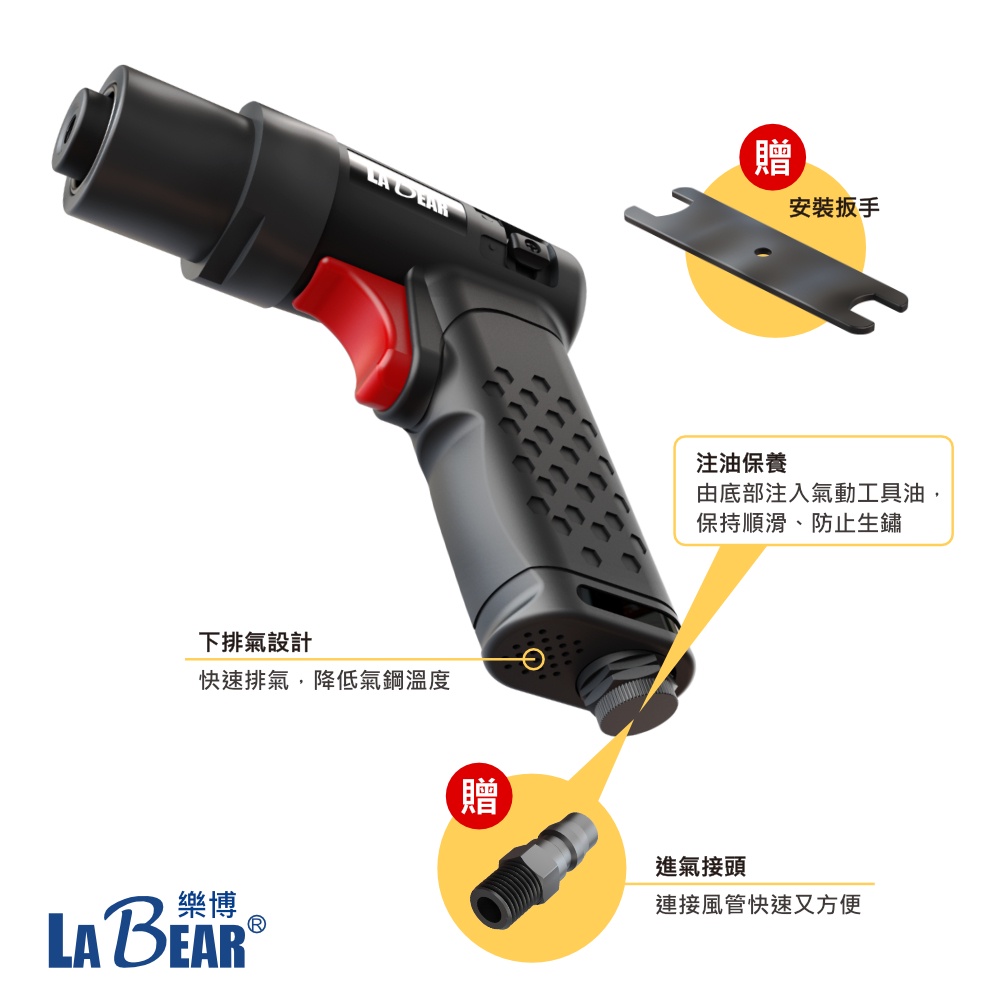 LA BEAR

贈
安裝扳手

注油保養
由底部注入氣動工具油，保持順滑、防止生鏽

下排氣設計
快速排氣，降低氣鋼溫度

贈

進氣接頭
連接風管快速又方便

樂博
LA BEAR®