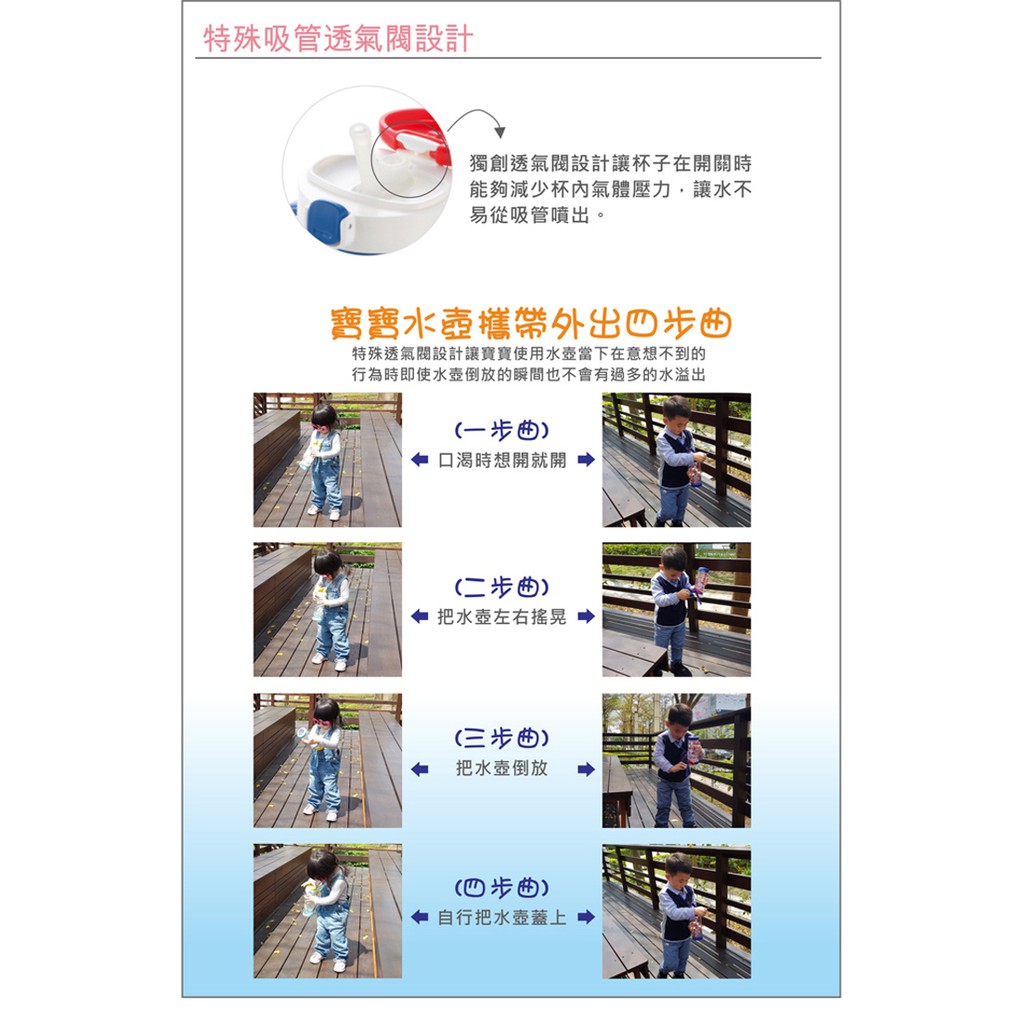 特殊吸管透氣閥設計

獨創透氣閥設計讓杯子在開關時能夠減少杯內氣體壓力，讓水不易從吸管噴出。

寶寶水壺攜帶外出四步曲

特殊透氣閥設計讓寶寶使用水壺當下在意想不到的行為時即使水壺倒放的瞬間也不會有過多的水溢出

(一步曲)
口渴時想開就開

(二步曲)
把水壺左右搖晃

(三步曲)
把水壺倒放

(四步曲)
自行把水壺蓋上