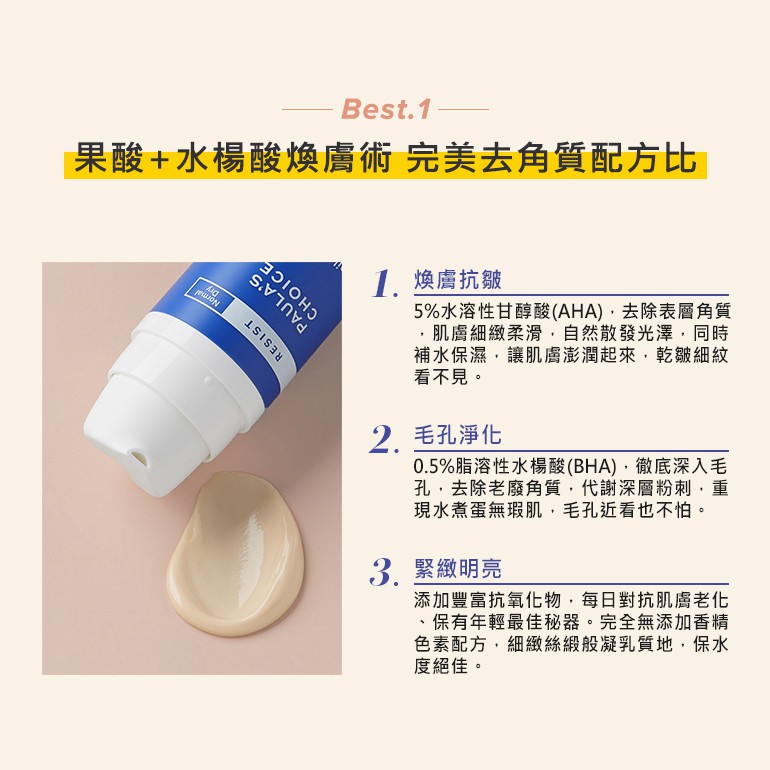 Best.1

果酸+水楊酸煥膚術 完美去角質配方比

PAULA'S CHOICE
RESIST
Normal Dry

1. 煥膚抗皺

5%水溶性甘醇酸(AHA)，去除表層角質，肌膚細緻柔滑，自然散發光澤，同時補水保濕，讓肌膚澎潤起來，乾皺細紋看不見。

2. 毛孔淨化

0.5%脂溶性水楊酸(BHA)，徹底深入毛孔，去除老廢角質，代謝深層粉刺，重現水煮蛋無瑕肌，毛孔近看也不怕。

3. 緊緻明亮

添加豐富抗氧化物，每日對抗肌膚老化、保有年輕最佳秘器。完全無添加香精色素配方，細緻絲緞般凝乳質地，保水度絕佳。