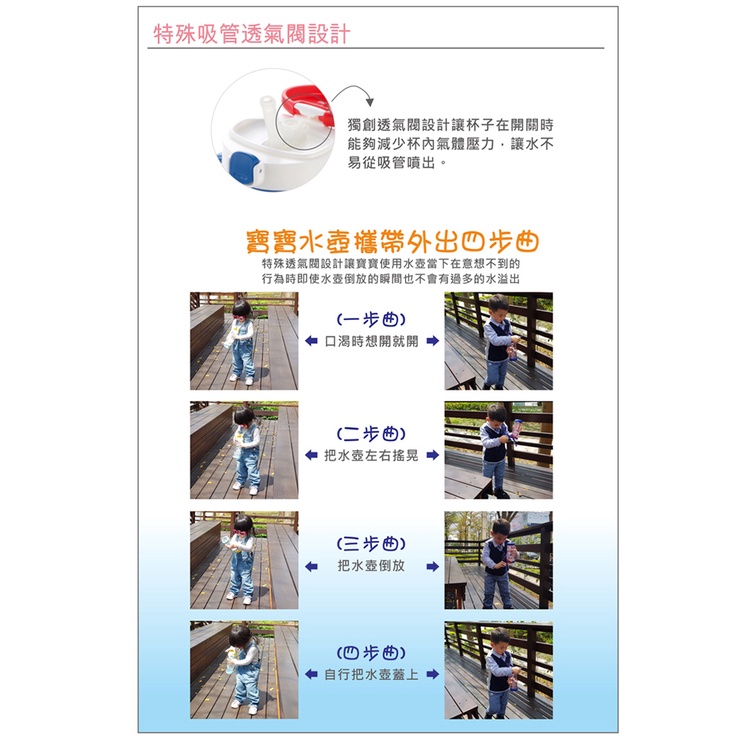 特殊吸管透氣閥設計

獨創透氣閥設計讓杯子在開關時能夠減少杯內氣體壓力，讓水不易從吸管噴出。

寶寶水壺攜帶外出四步曲

特殊透氣閥設計讓寶寶使用水壺當下在意想不到的行為時即使水壺倒放的瞬間也不會有過多的水溢出

(一步曲)
口渴時想開就開

(二步曲)
把水壺左右搖晃

(三步曲)
把水壺倒放

(四步曲)
自行把水壺蓋上