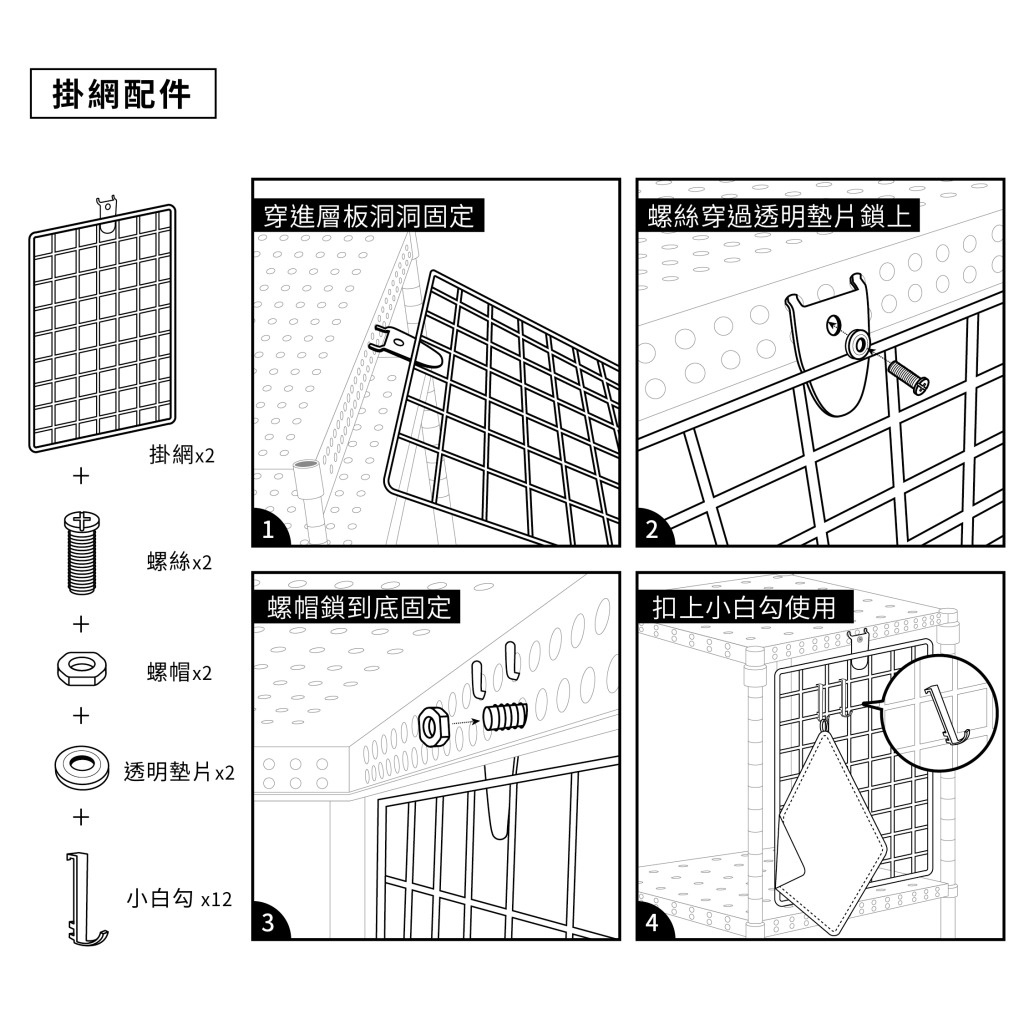 掛網配件

掛網x2
+
螺絲x2
+
螺帽x2
+
透明墊片x2
+
小白勾 x12

穿進層板洞洞固定
1

螺絲穿過透明墊片鎖上
2

螺帽鎖到底固定
3

扣上小白勾使用
4