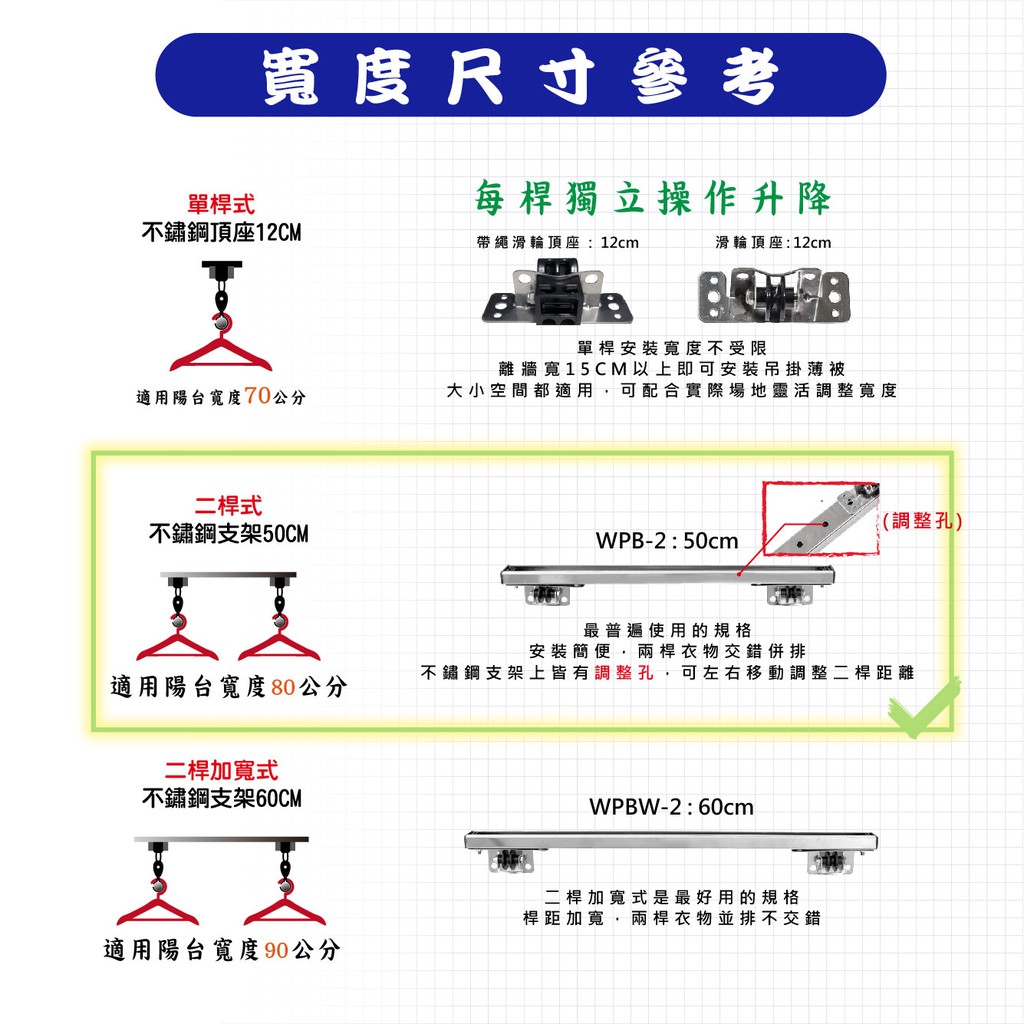 寬度尺寸參考

單桿式
不鏽鋼頂座12CM

適用陽台寬度70公分

每桿獨立操作升降

帶繩滑輪頂座：12cm

滑輪頂座:12cm

單桿安裝寬度不受限
離牆寬15CM以上即可安裝吊掛薄被
大小空間都適用，可配合實際場地靈活調整寬度

二桿式
不鏽鋼支架50CM

適用陽台寬度80公分

WPB-2 : 50cm

(調整孔)

最普遍使用的規格
安裝簡便，兩桿衣物交錯併排
不鏽鋼支架上皆有調整孔，可左右移動調整二桿距離

二桿加寬式
不鏽鋼支架60CM

適用陽台寬度90公分

WPBW-2 : 60cm

二桿加寬式是最好用的規格
桿距加寬，兩桿衣物並排不交錯