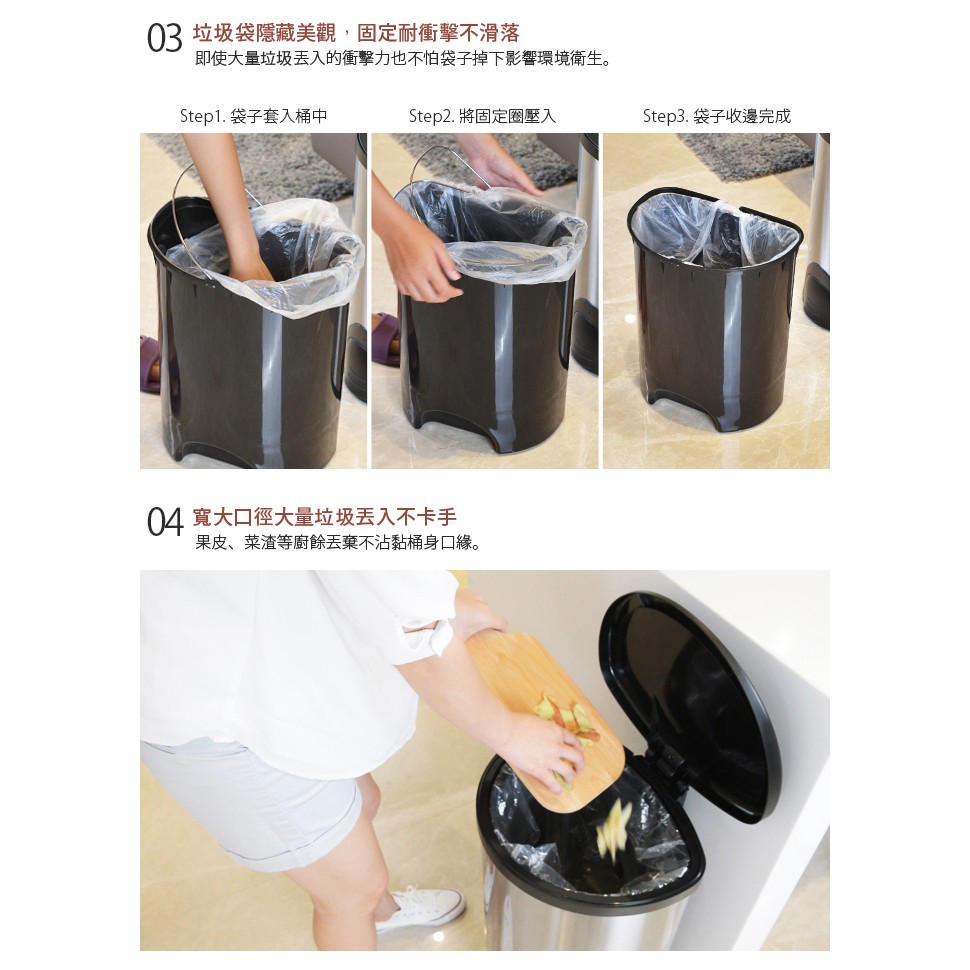 03 垃圾袋隱藏美觀，固定耐衝擊不滑落
即使大量垃圾丟入的衝擊力也不怕袋子掉下影響環境衛生。

Step1. 袋子套入桶中

Step2. 將固定圈壓入

Step3. 袋子收邊完成

04 寬大口徑大量垃圾丟入不卡手
果皮、菜渣等廚餘丟棄不沾黏桶身口緣。