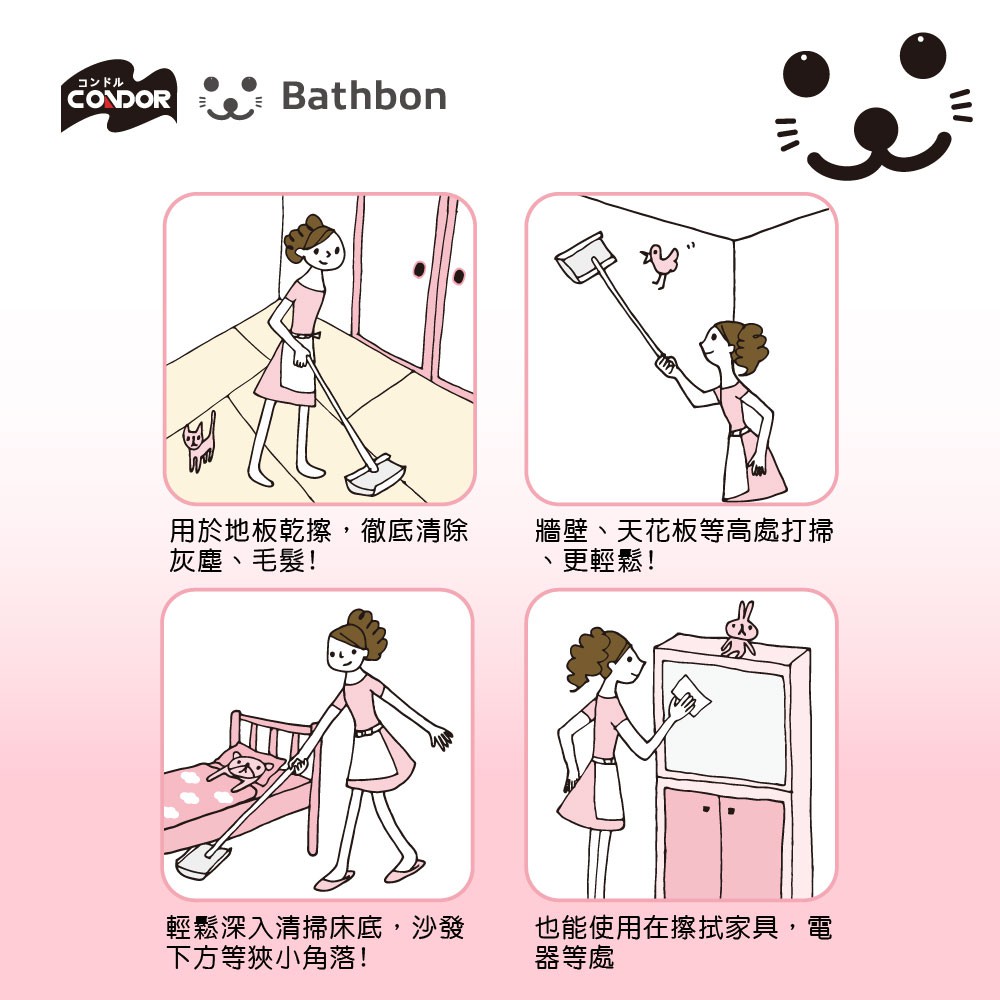 コンドル
CONDOR
Bathbon

用於地板乾擦，徹底清除灰塵、毛髮!

牆壁、天花板等高處打掃、更輕鬆!

輕鬆深入清掃床底，沙發下方等狹小角落!

也能使用在擦拭家具，電器等處