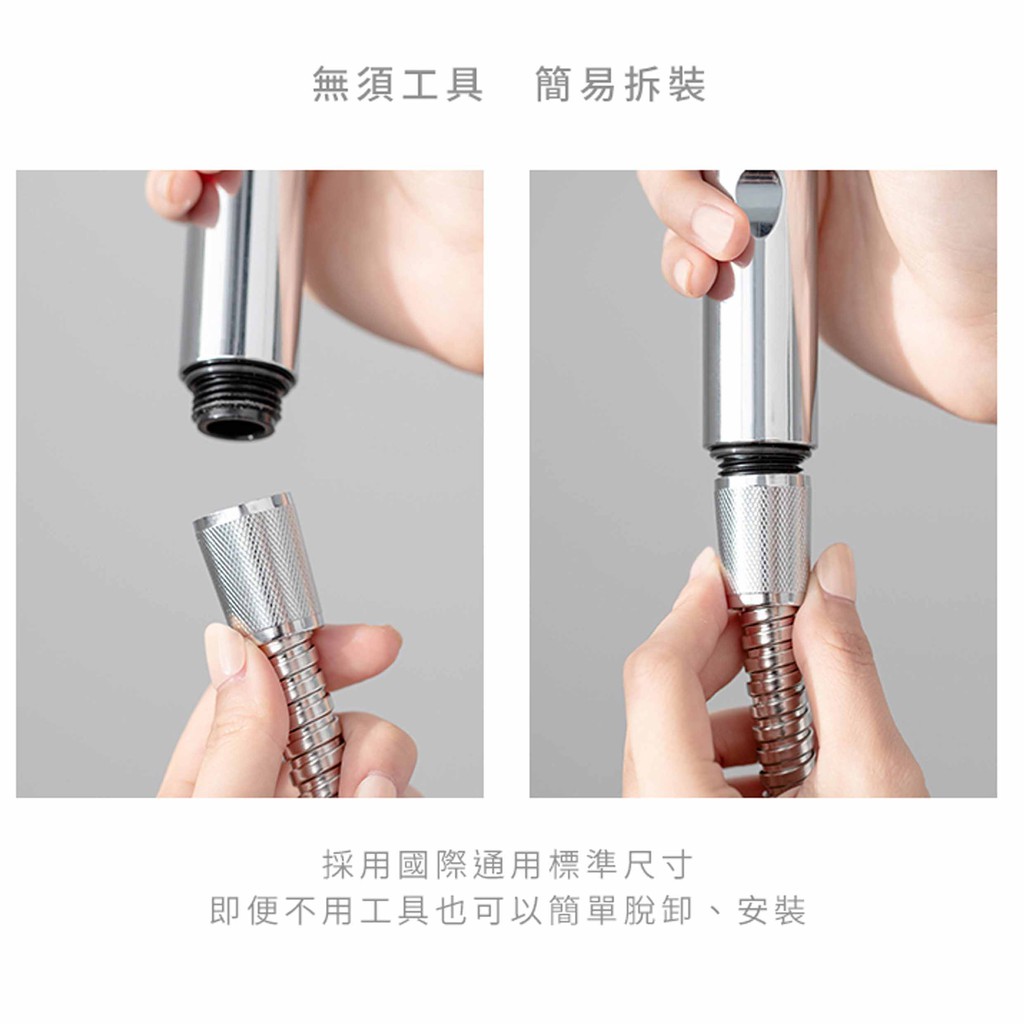 無須工具　簡易拆裝

採用國際通用標準尺寸
即便不用工具也可以簡單脫卸、安裝