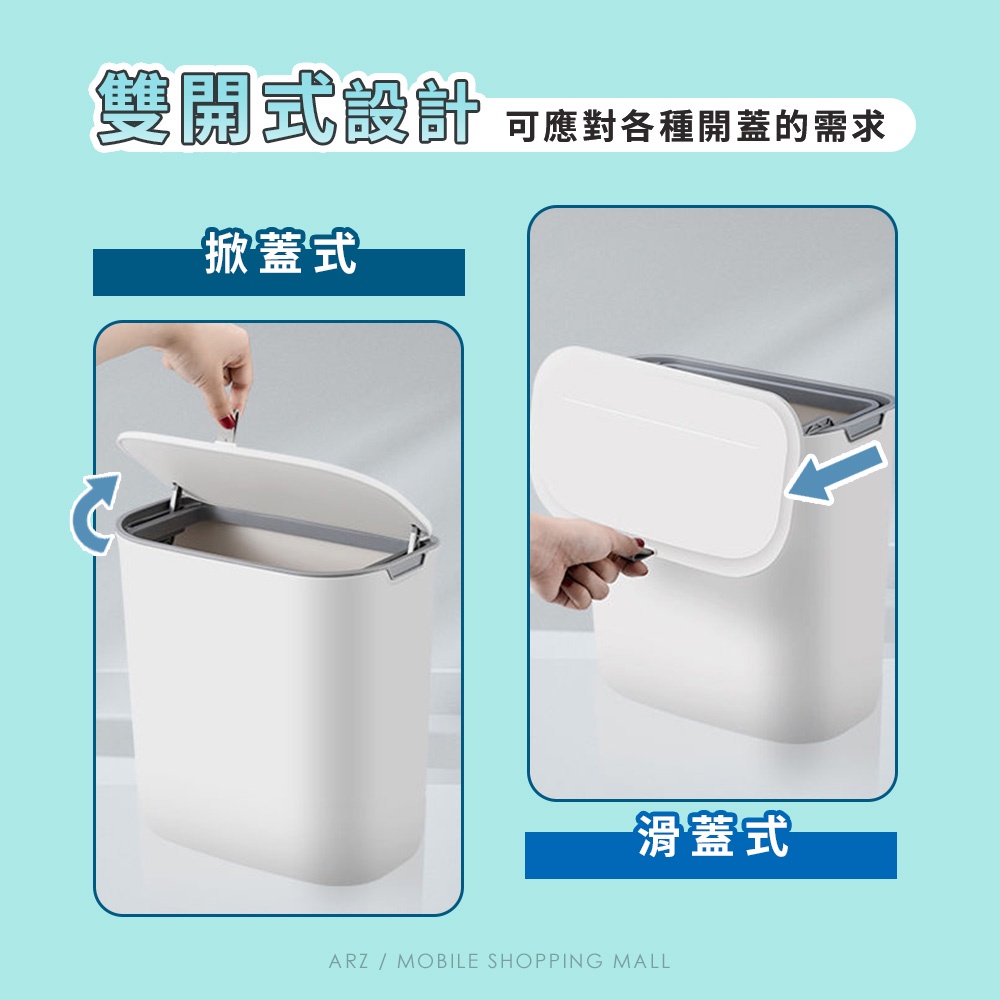 雙開式設計 可應對各種開蓋的需求

掀蓋式

滑蓋式

ARZ / MOBILE SHOPPING MALL