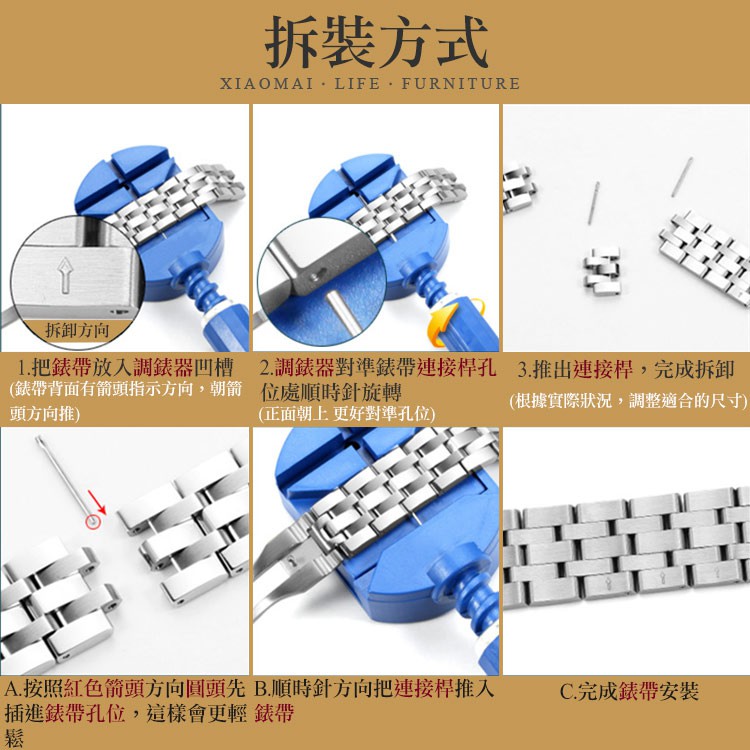 拆裝方式

XIAOMAI · LIFE · FURNITURE

拆卸方向

1.把錶帶放入調錶器凹槽
(錶帶背面有箭頭指示方向，朝箭頭方向推)

2.調錶器對準錶帶連接桿孔位處順時針旋轉
(正面朝上 更好對準孔位)

3.推出連接桿，完成拆卸
(根據實際狀況，調整適合的尺寸)

A.按照紅色箭頭方向圓頭先插進錶帶孔位，這樣會更輕鬆

B.順時針方向把連接桿推入錶帶

C.完成錶帶安裝