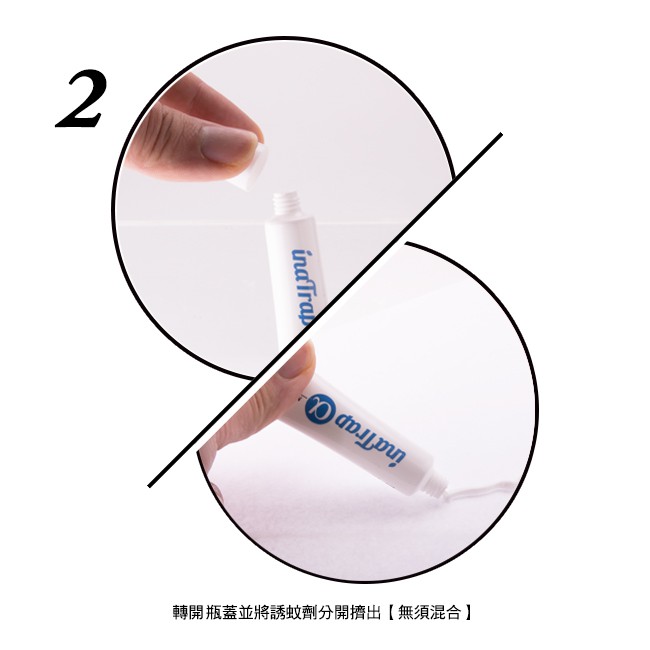 2

inaTrap

inaTrap

轉開瓶蓋並將誘蚊劑分開擠出【無須混合】