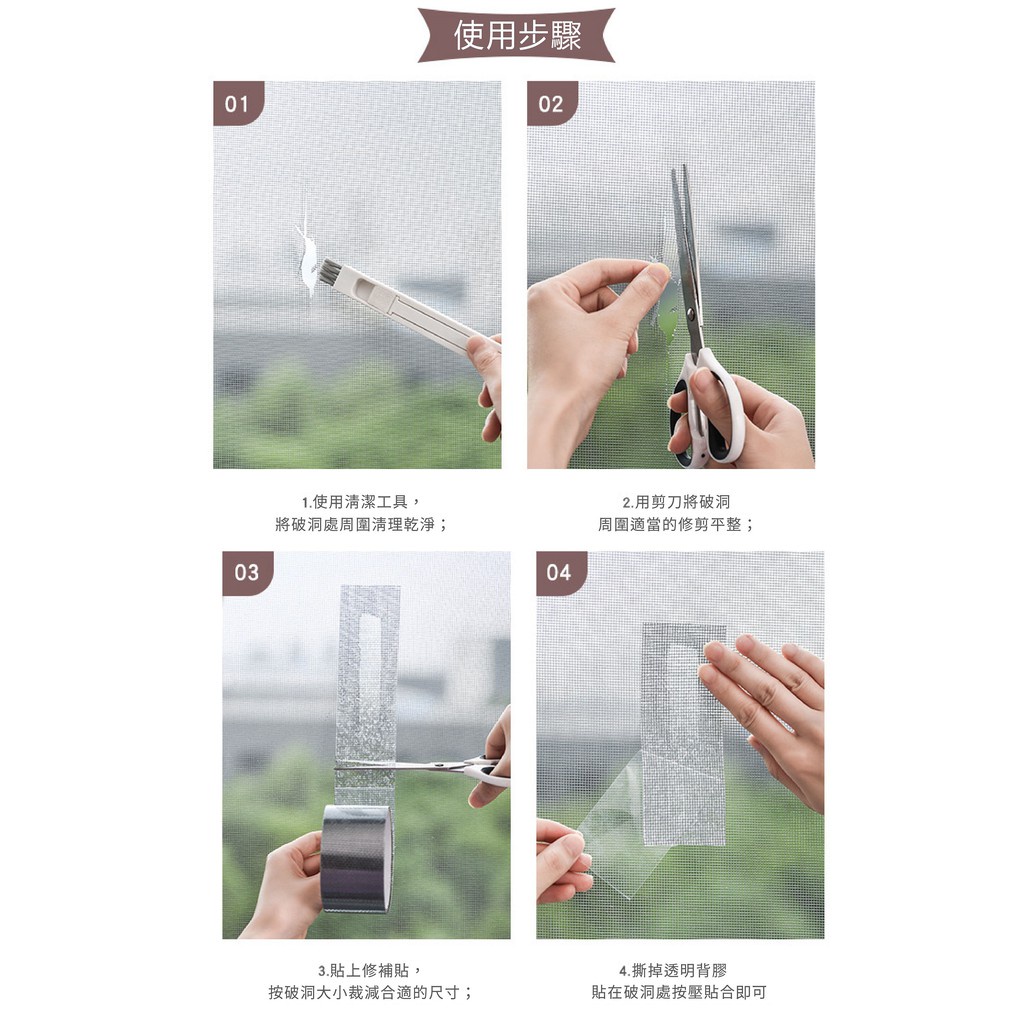 使用步驟

01

02

1.使用清潔工具，
將破洞處周圍清理乾淨；

2.用剪刀將破洞
周圍適當的修剪平整；

03

04

3.貼上修補貼，
按破洞大小裁減合適的尺寸；

4.撕掉透明背膠
貼在破洞處按壓貼合即可