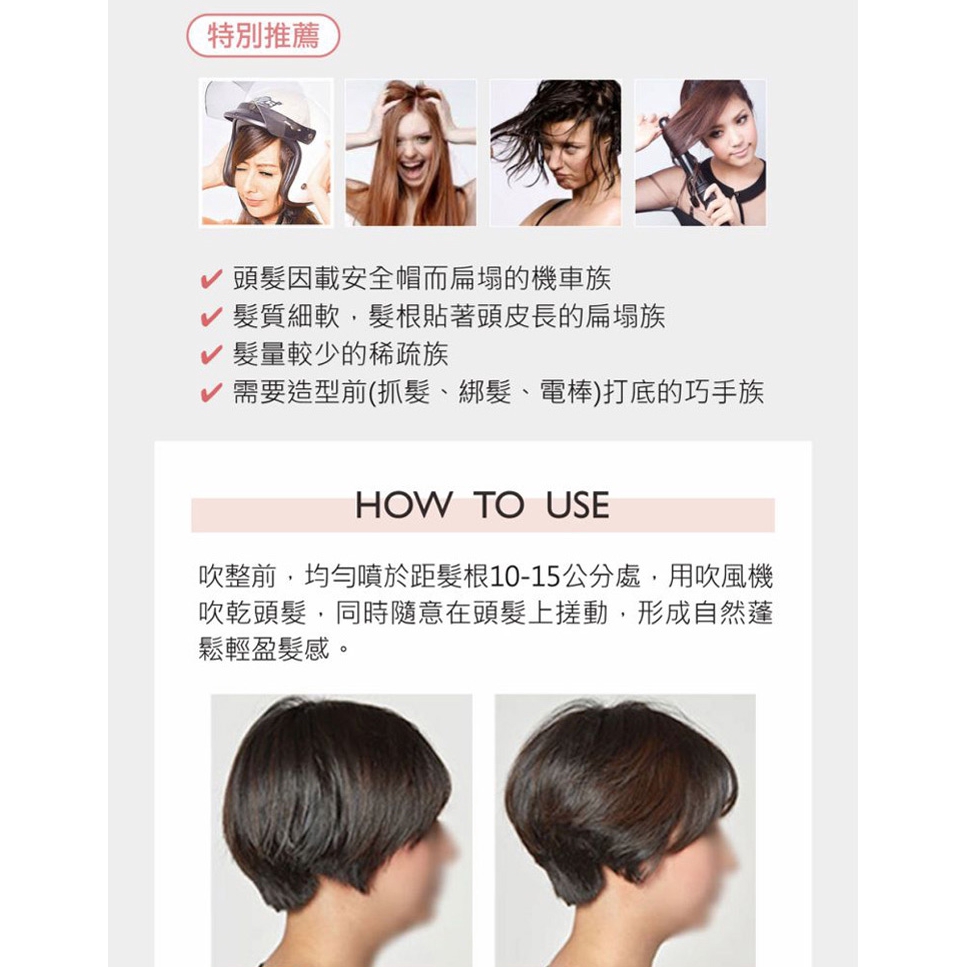 特別推薦

✔ 頭髮因載安全帽而扁塌的機車族
✔ 髮質細軟，髮根貼著頭皮長的扁塌族
✔ 髮量較少的稀疏族
✔ 需要造型前(抓髮、綁髮、電棒)打底的巧手族

HOW TO USE

吹整前，均勻噴於距髮根10-15公分處，用吹風機吹乾頭髮，同時隨意在頭髮上搓動，形成自然蓬鬆輕盈髮感。