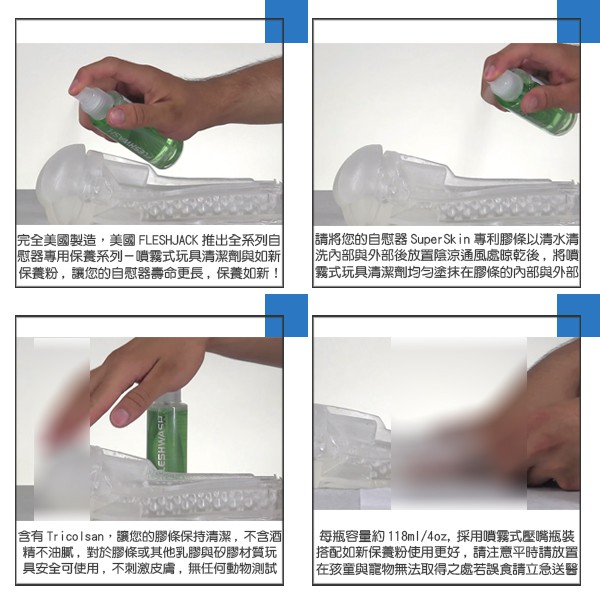 FLESHWASH

完全美國製造，美國 FLESHJACK 推出全系列自慰器專用保養系列－噴霧式玩具清潔劑與如新保養粉，讓您的自慰器壽命更長，保養如新！

請將您的自慰器 SuperSkin 專利膠條以清水清洗內部與外部後放置陰涼通風處晾乾後，將噴霧式玩具清潔劑均勻塗抹在膠條的內部與外部

FLESHWASH

含有 Tricolsan，讓您的膠條保持清潔，不含酒精不油膩，對於膠條或其他乳膠與矽膠材質玩具安全可使用，不刺激皮膚，無任何動物測試

每瓶容量約 118ml/4oz，採用噴霧式壓嘴瓶裝搭配如新保養粉使用更好，請注意平時請放置在孩童與寵物無法取得之處若誤食請立急送醫