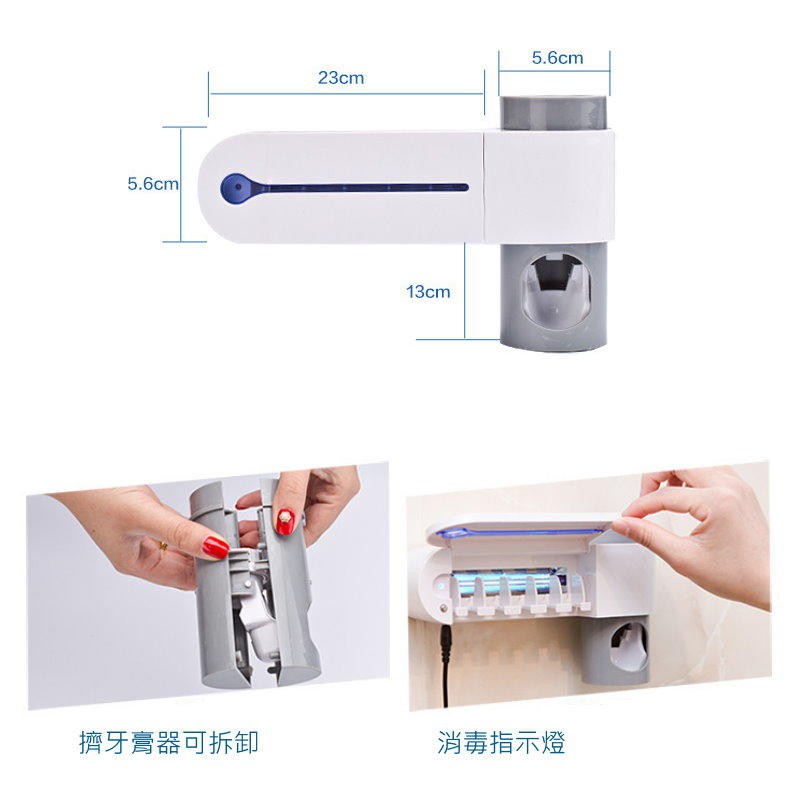 23cm

5.6cm

5.6cm

13cm

擠牙膏器可拆卸

消毒指示燈